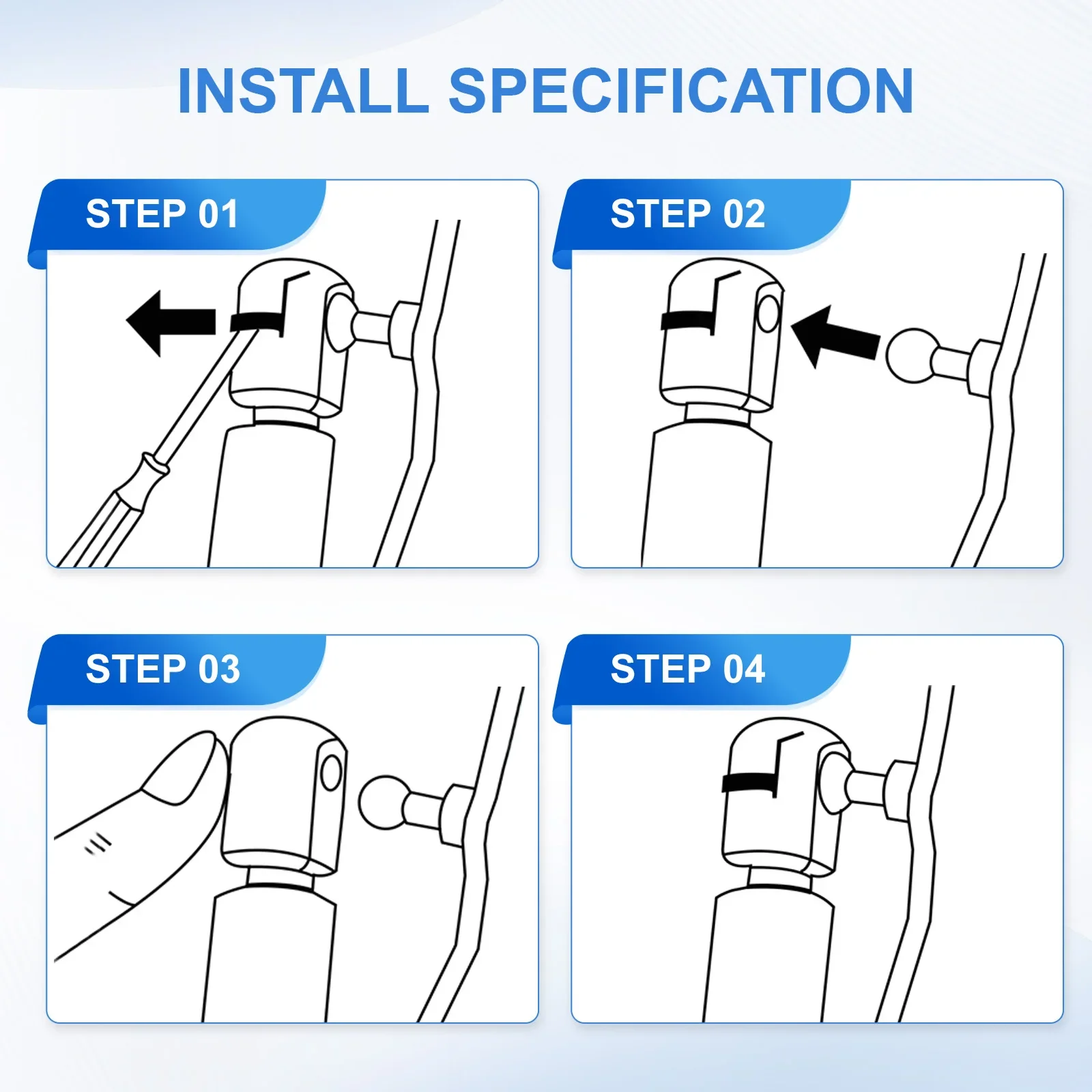 INSTALL SPECIFICATION

STEP 01

STEP 02

STEP 03

STEP 04