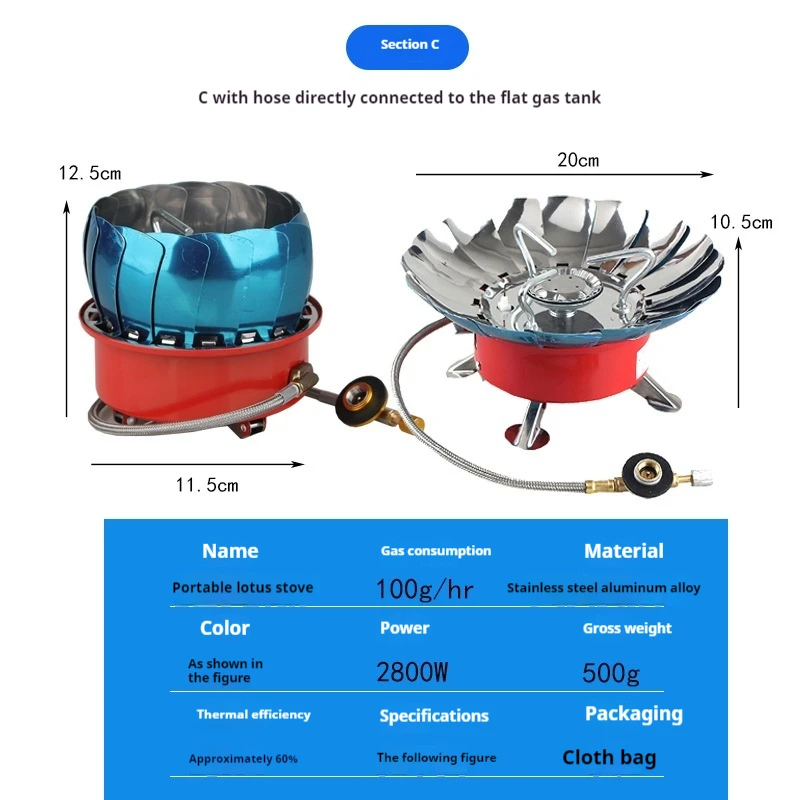 Section C

C with hose directly connected to the flat gas tank

12.5cm

20cm

10.5cm

11.5cm

| Name | Gas consumption | Material |
|---|---|---|
| Portable lotus stove | 100g/hr | Stainless steel aluminum alloy |
| Color | Power | Gross weight |
| As shown in the figure | 2800W | 500g |
| Thermal efficiency | Specifications | Packaging |
| Approximately 60% | The following figure | Cloth bag |