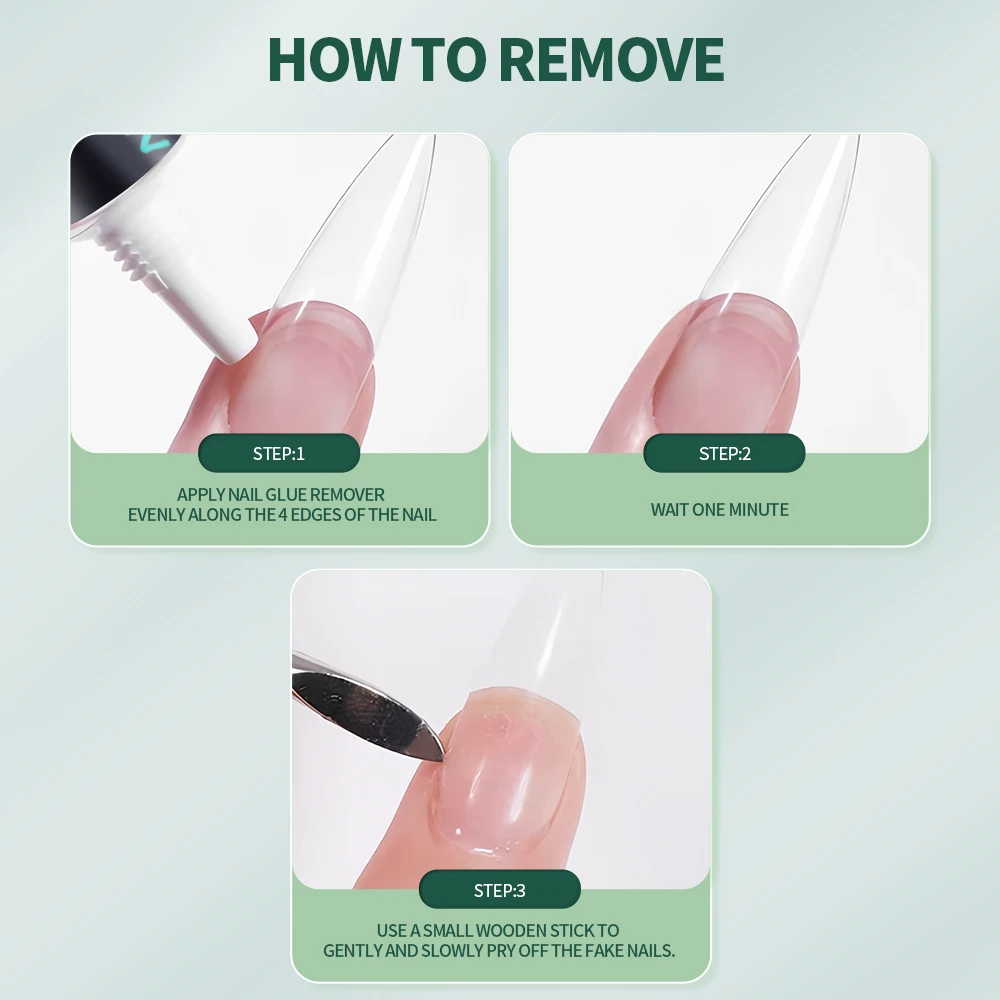 HOW TO REMOVE

STEP:1

APPLY NAIL GLUE REMOVER
EVENLY ALONG THE 4 EDGES OF THE NAIL

STEP:2

WAIT ONE MINUTE

STEP:3

USE A SMALL WOODEN STICK TO
GENTLY AND SLOWLY PRY OFF THE FAKE NAILS.