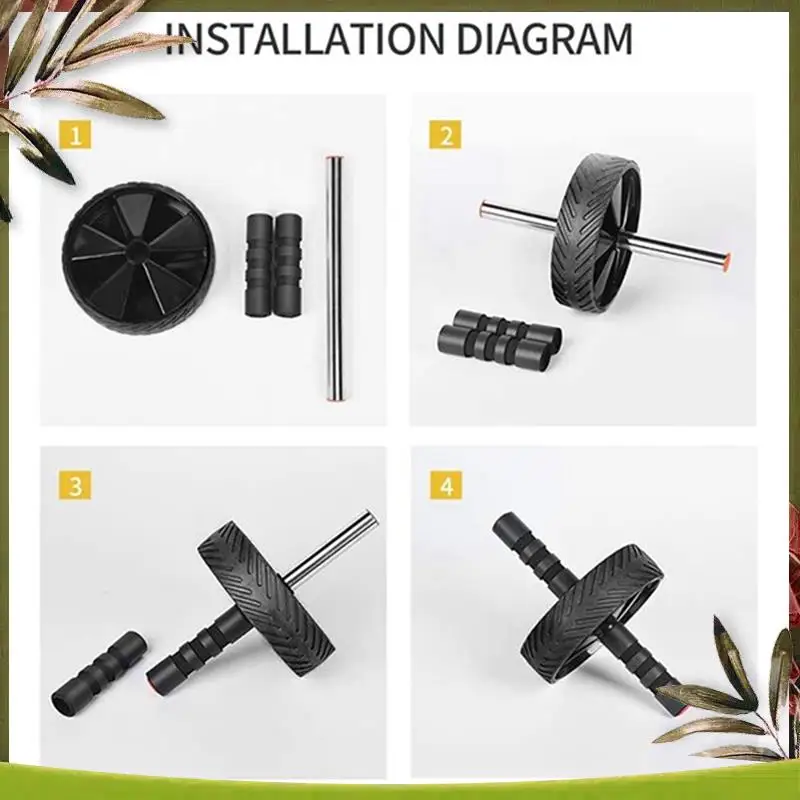 INSTALLATION DIAGRAM

1

2

3

4