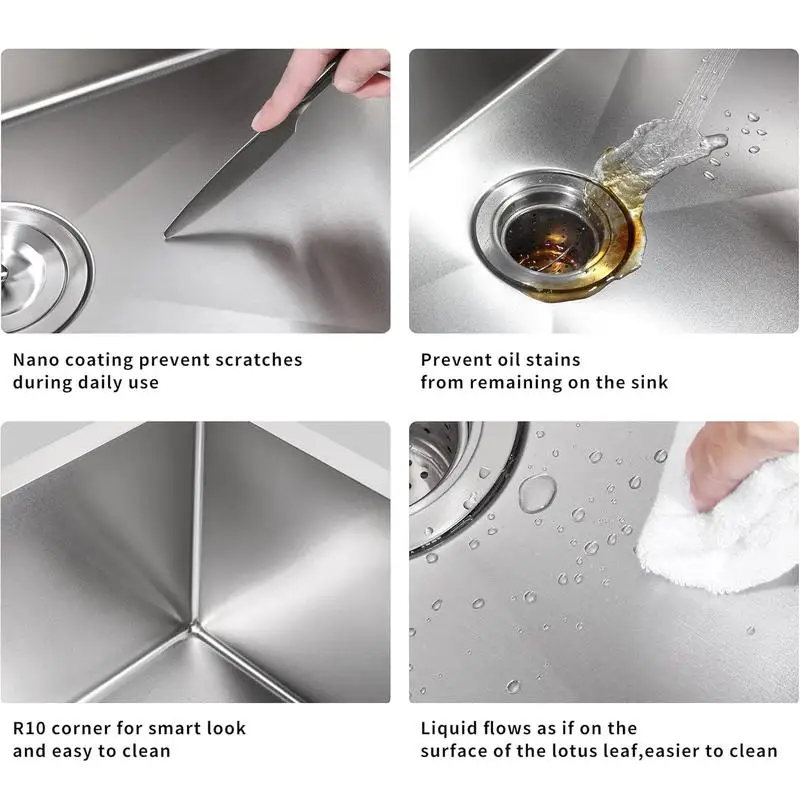 Nano coating prevent scratches during daily use

Prevent oil stains from remaining on the sink

R10 corner for smart look and easy to clean

Liquid flows as if on the surface of the lotus leaf,easier to clean