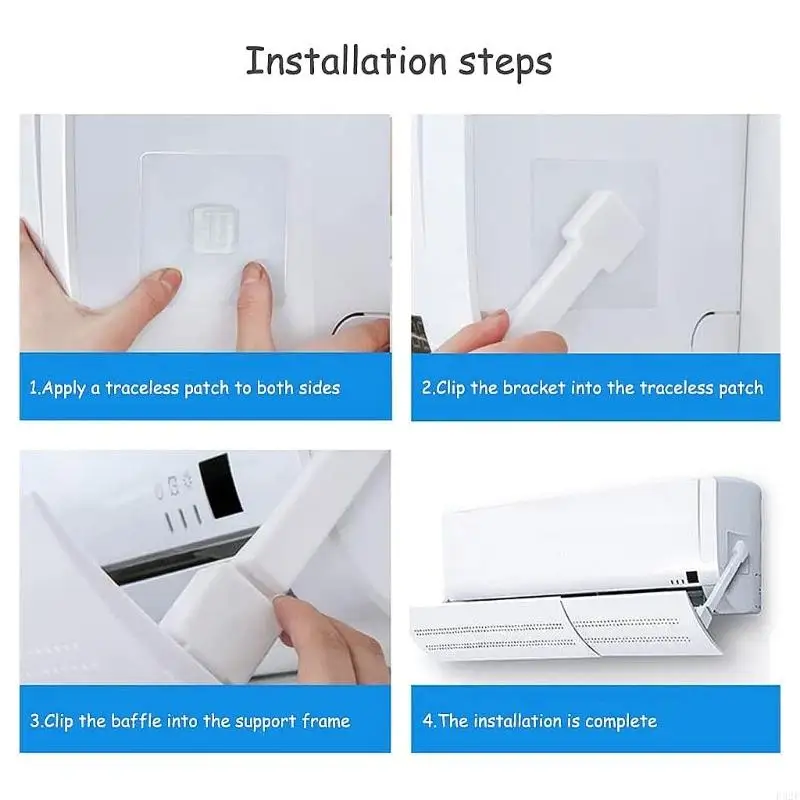 Installation steps

1.Apply a traceless patch to both sides

2.Clip the bracket into the traceless patch

3.Clip the baffle into the support frame

4.The installation is complete