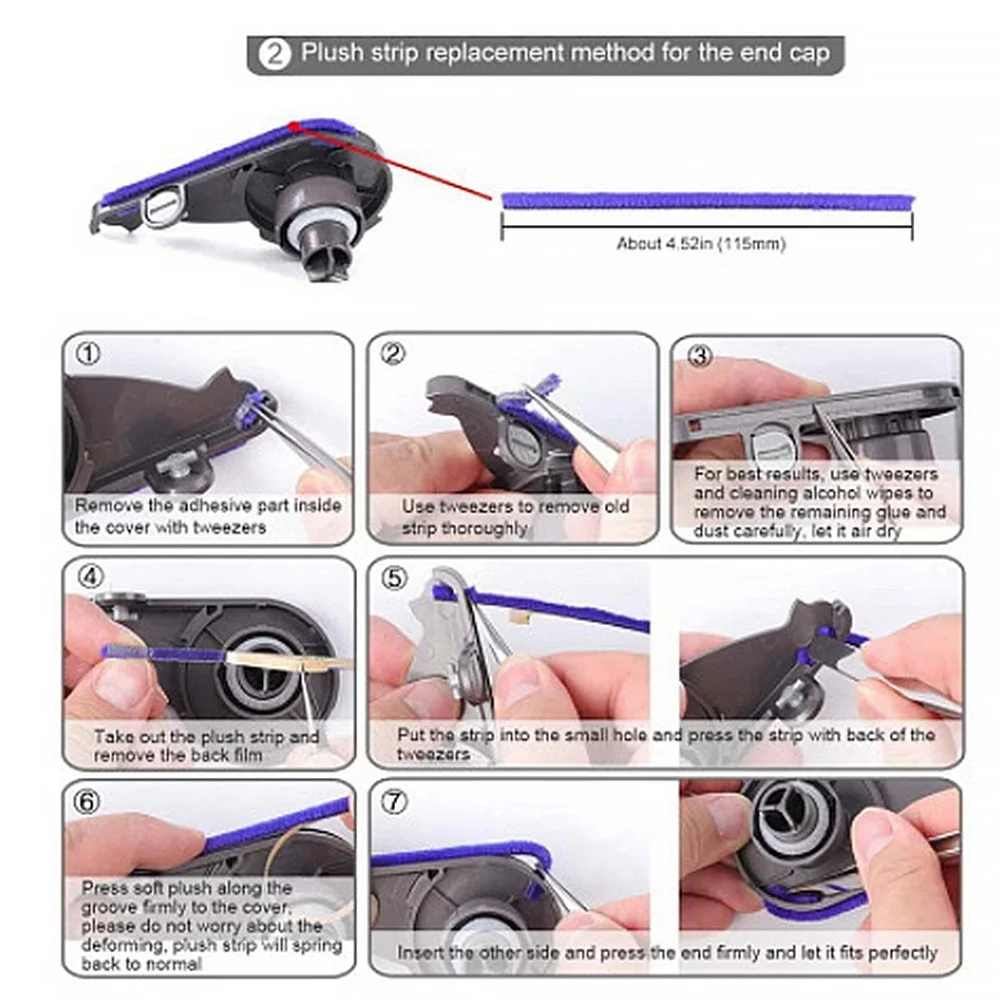 ② Plush strip replacement method for the end cap

About 4.52in (115mm)

①
Remove the adhesive part inside the cover with tweezers

②
Use tweezers to remove old strip thoroughly

③
For best results, use tweezers and cleaning alcohol wipes to remove the remaining glue and dust carefully, let it air dry

④
Take out the plush strip and remove the back film

⑤
Put the strip into the small hole and press the strip with back of the tweezers

⑥
Press soft plush along the groove firmly to the cover, please do not worry about the deforming, plush strip will spring back to normal

⑦
Insert the other side and press the end firmly and let it fits perfectly