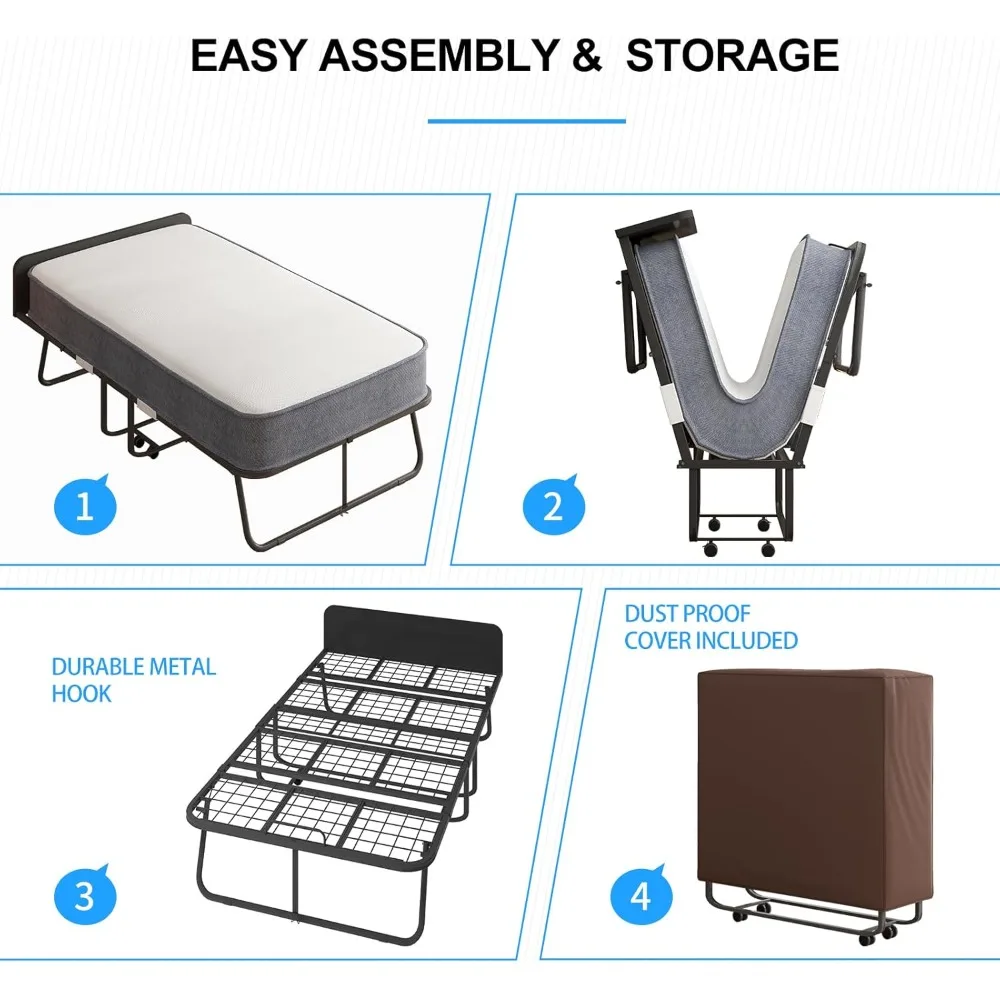 EASY ASSEMBLY & STORAGE

1

2

DURABLE METAL HOOK

3

DUST PROOF COVER INCLUDED

4