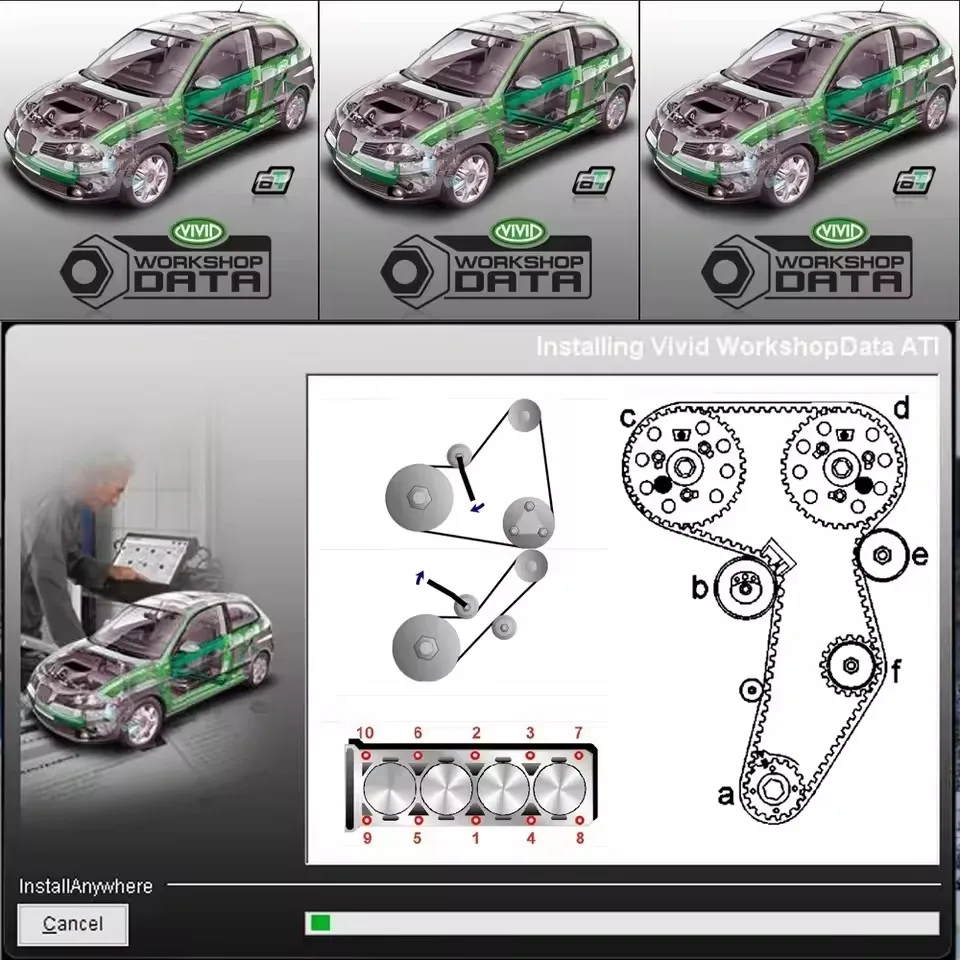 VIVID WORKSHOP DATA

VIVID WORKSHOP DATA

VIVID WORKSHOP DATA

Installing Vivid WorkshopData ATI

c d e b f a

10 6 2 3 7
9 5 1 4 8

InstallAnywhere

Cancel