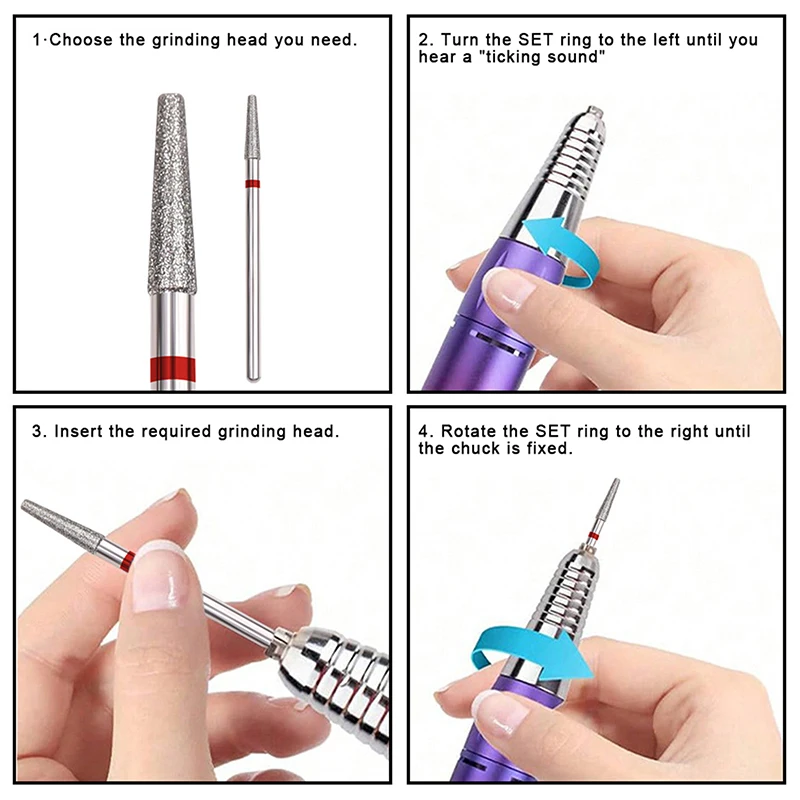 1·Choose the grinding head you need.

2. Turn the SET ring to the left until you hear a "ticking sound"

3. Insert the required grinding head.

4. Rotate the SET ring to the right until the chuck is fixed.