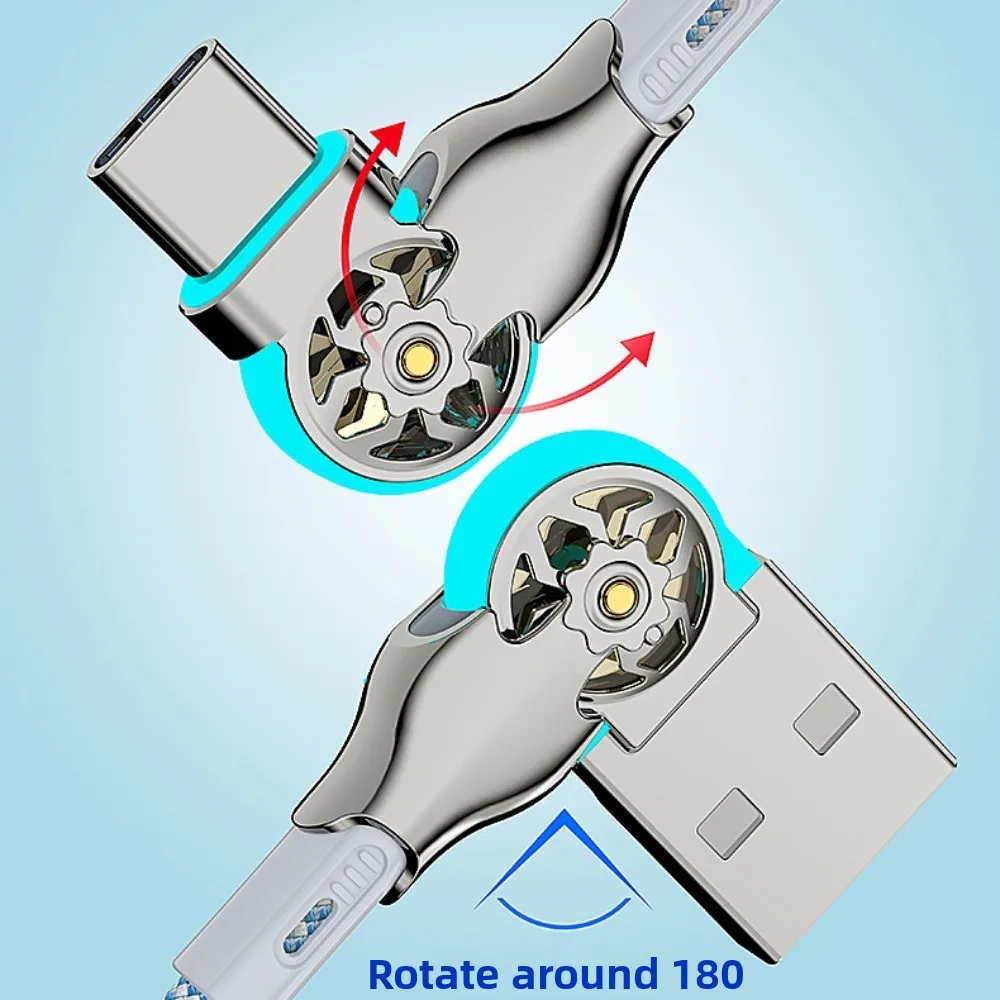 Rotate around 180