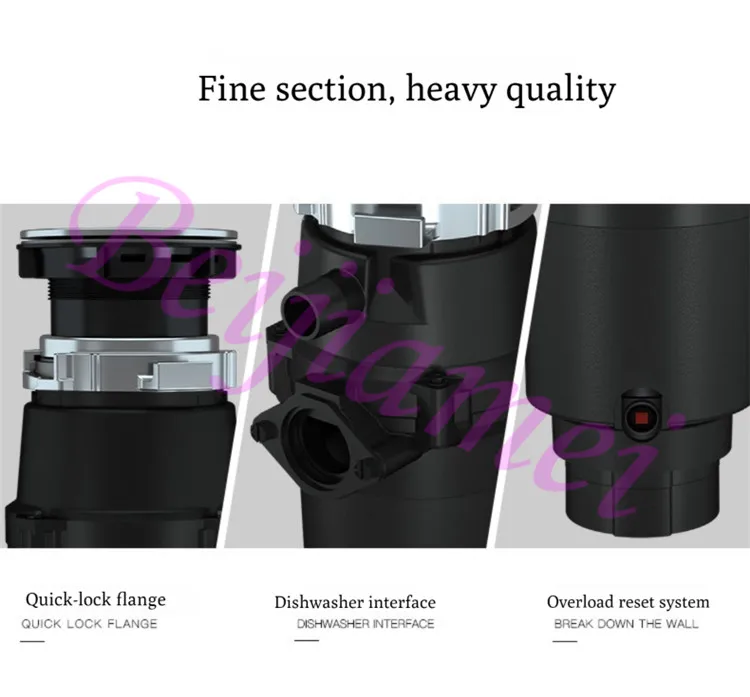 Fine section, heavy quality

Beijiamei

Quick-lock flange
QUICK LOCK FLANGE

Dishwasher interface
DISHWASHER INTERFACE

Overload reset system
BREAK DOWN THE WALL