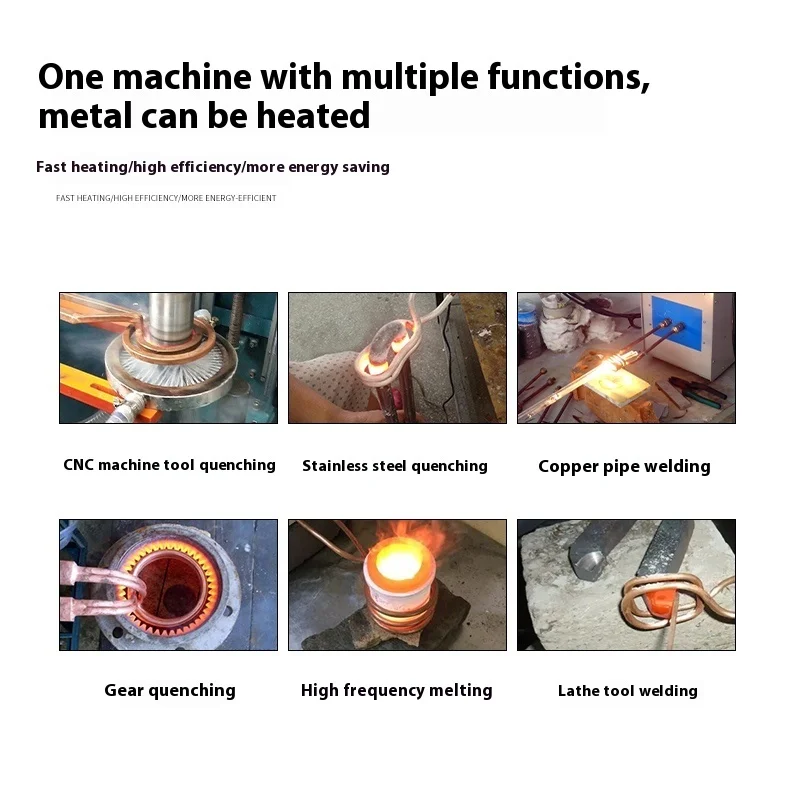 One machine with multiple functions, metal can be heated

Fast heating/high efficiency/more energy saving

FAST HEATING/HIGH EFFICIENCY/MORE ENERGY-EFFICIENT

CNC machine tool quenching

Stainless steel quenching

Copper pipe welding

Gear quenching

High frequency melting

Lathe tool welding