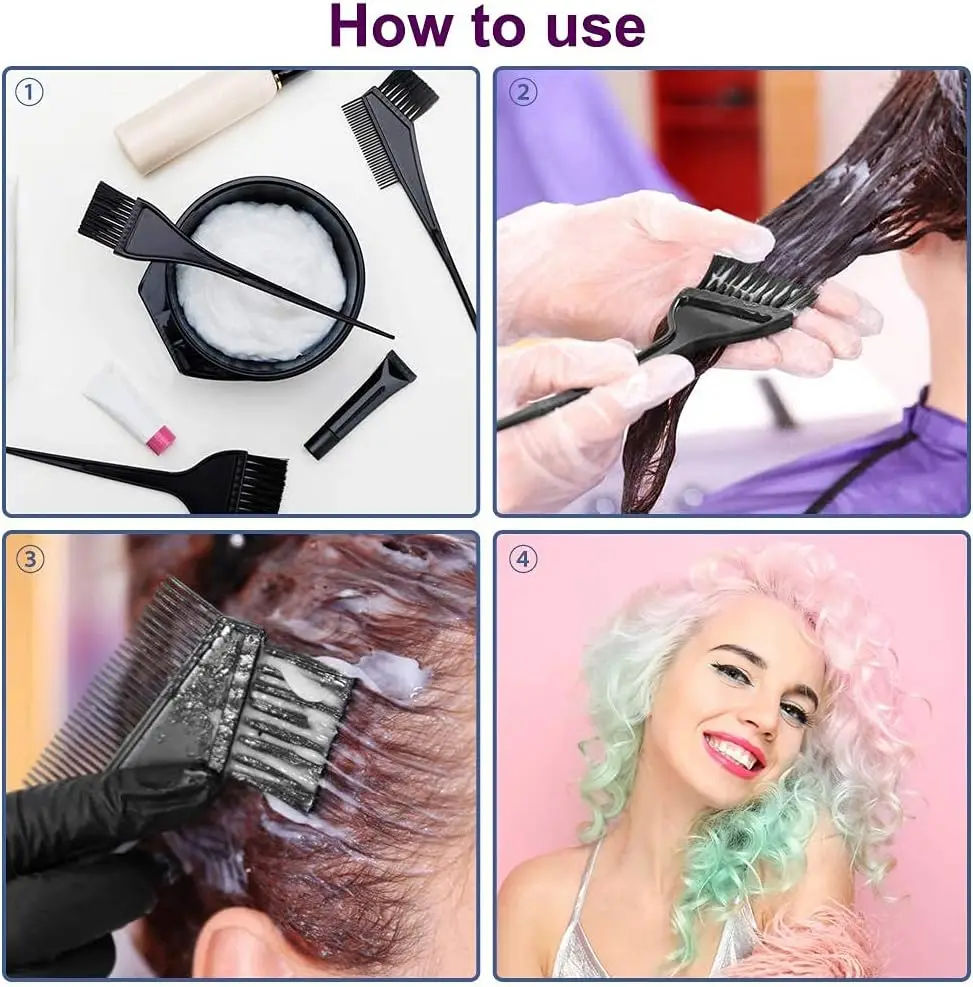 How to use

①

②

③

④