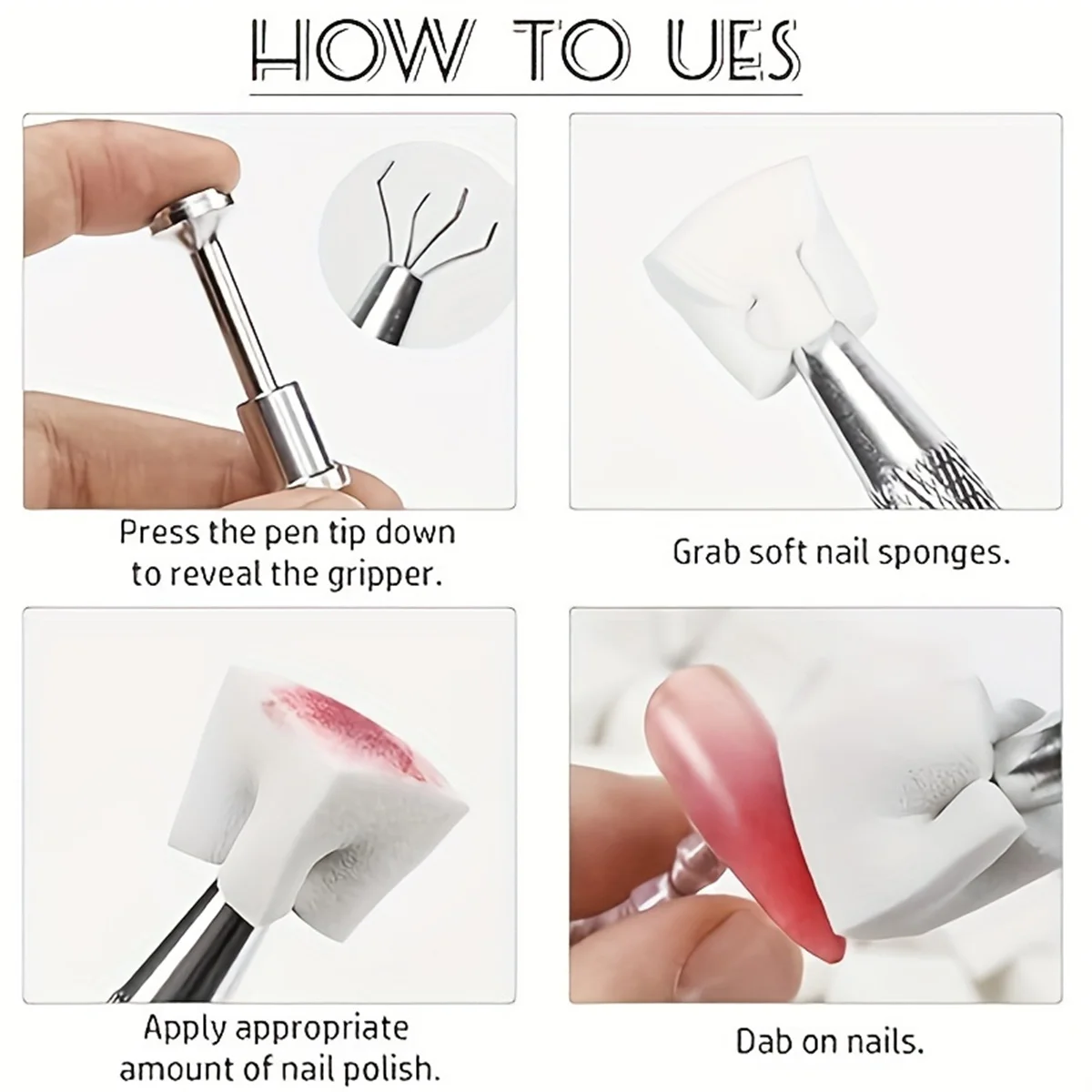 HOW TO UES

Press the pen tip down to reveal the gripper.

Grab soft nail sponges.

Apply appropriate amount of nail polish.

Dab on nails.