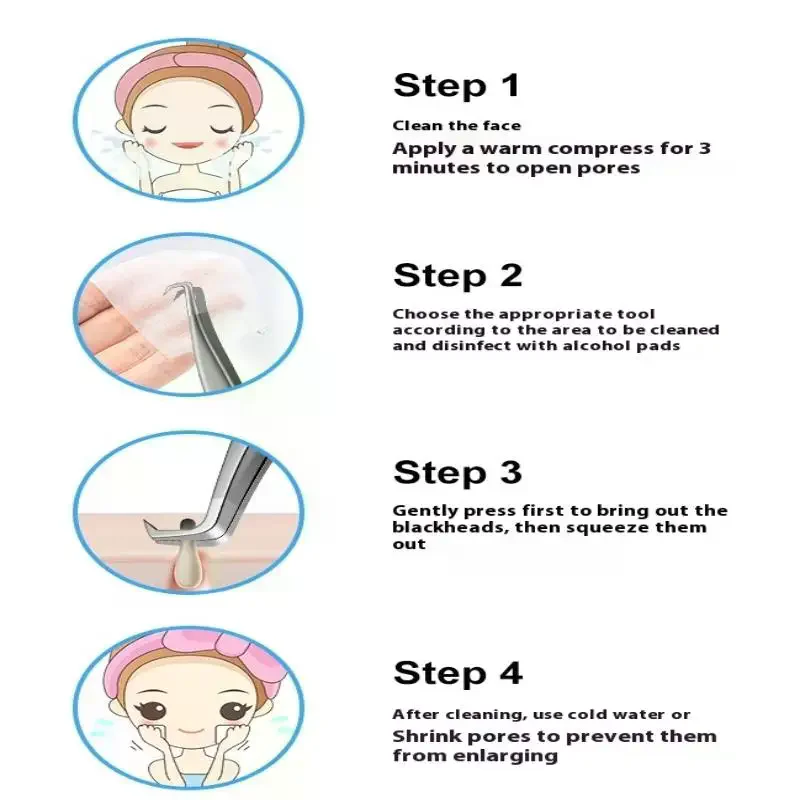 Step 1

Clean the face

Apply a warm compress for 3 minutes to open pores

Step 2

Choose the appropriate tool according to the area to be cleaned and disinfect with alcohol pads

Step 3

Gently press first to bring out the blackheads, then squeeze them out

Step 4

After cleaning, use cold water or

Shrink pores to prevent them from enlarging