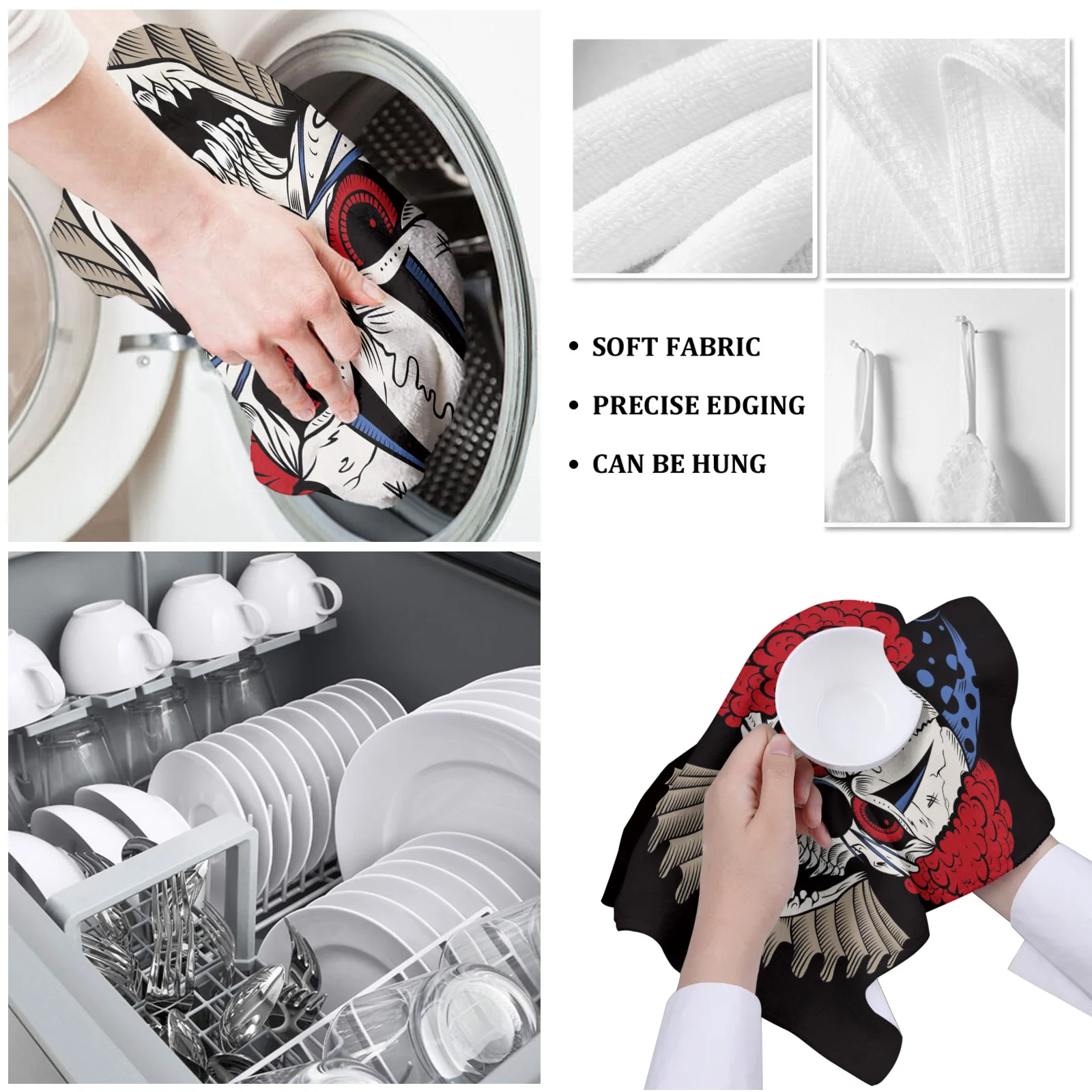 • SOFT FABRIC

• PRECISE EDGING

• CAN BE HUNG