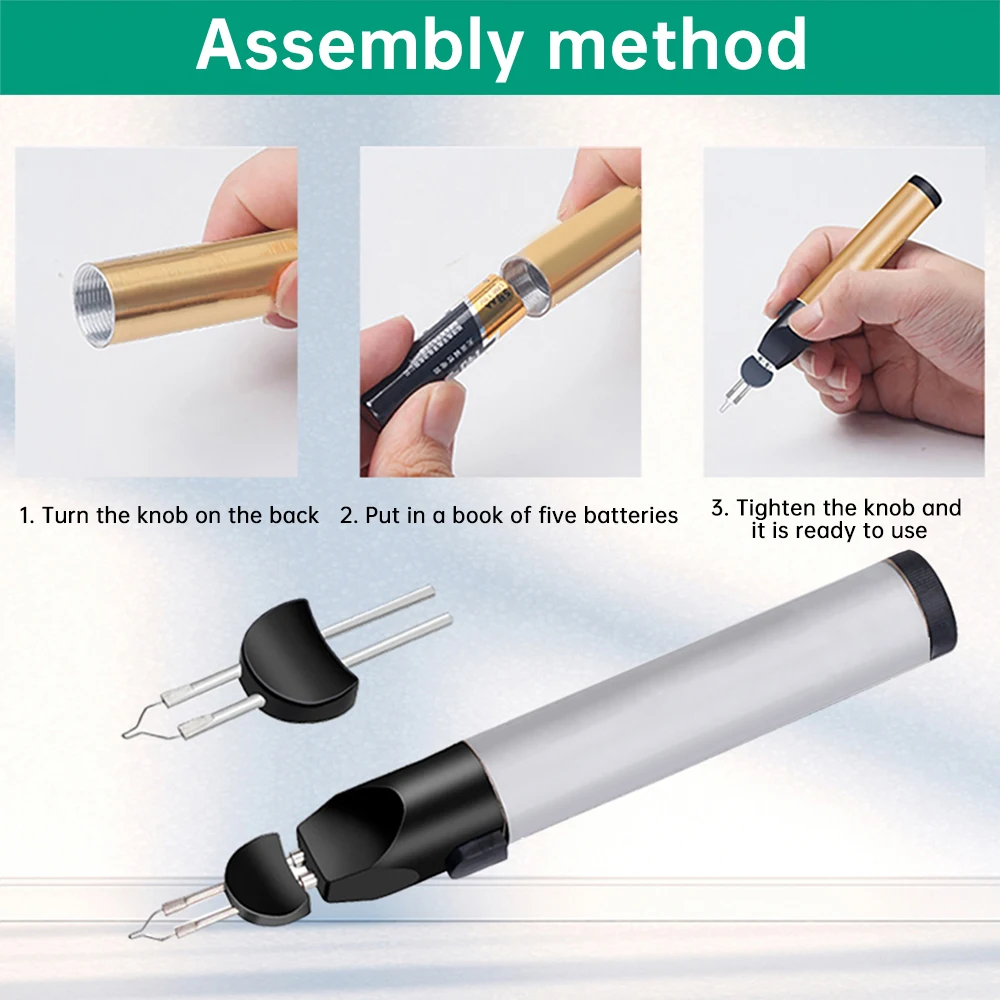 Assembly method

1. Turn the knob on the back

2. Put in a book of five batteries

3. Tighten the knob and it is ready to use