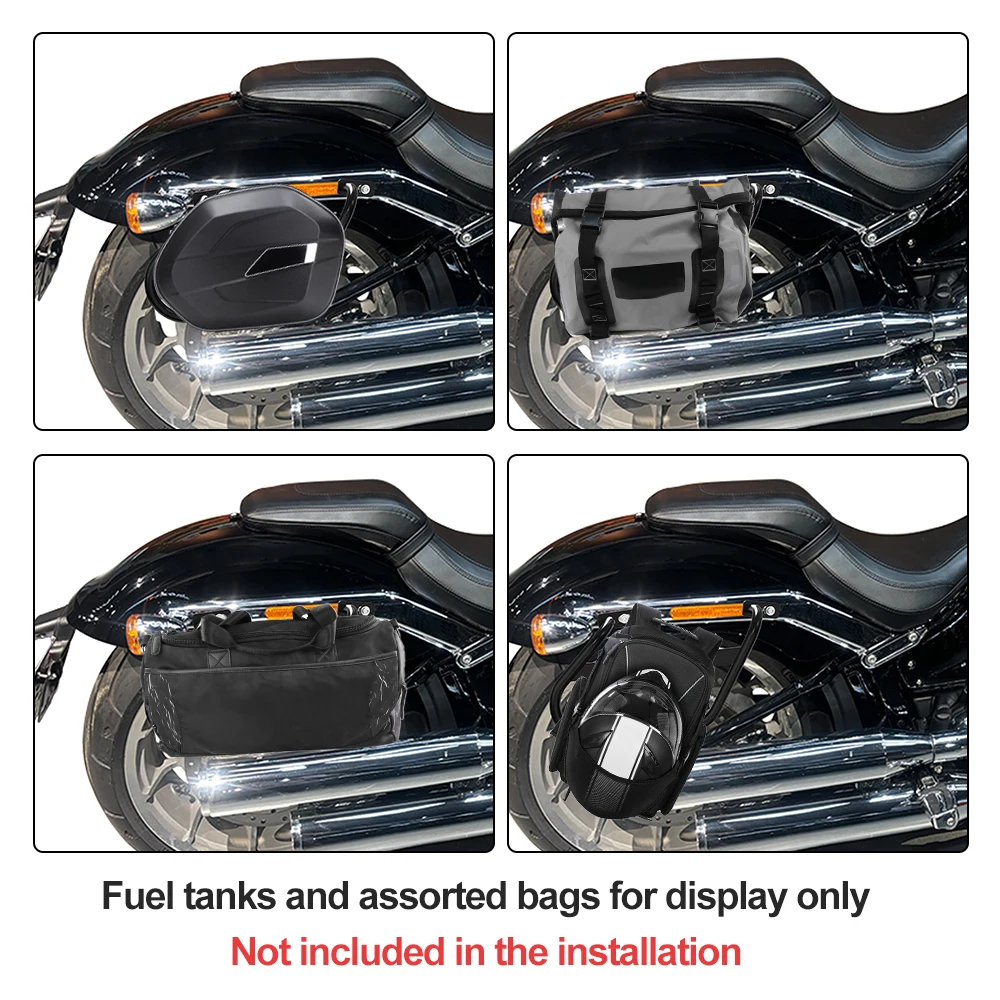 Fuel tanks and assorted bags for display only
Not included in the installation