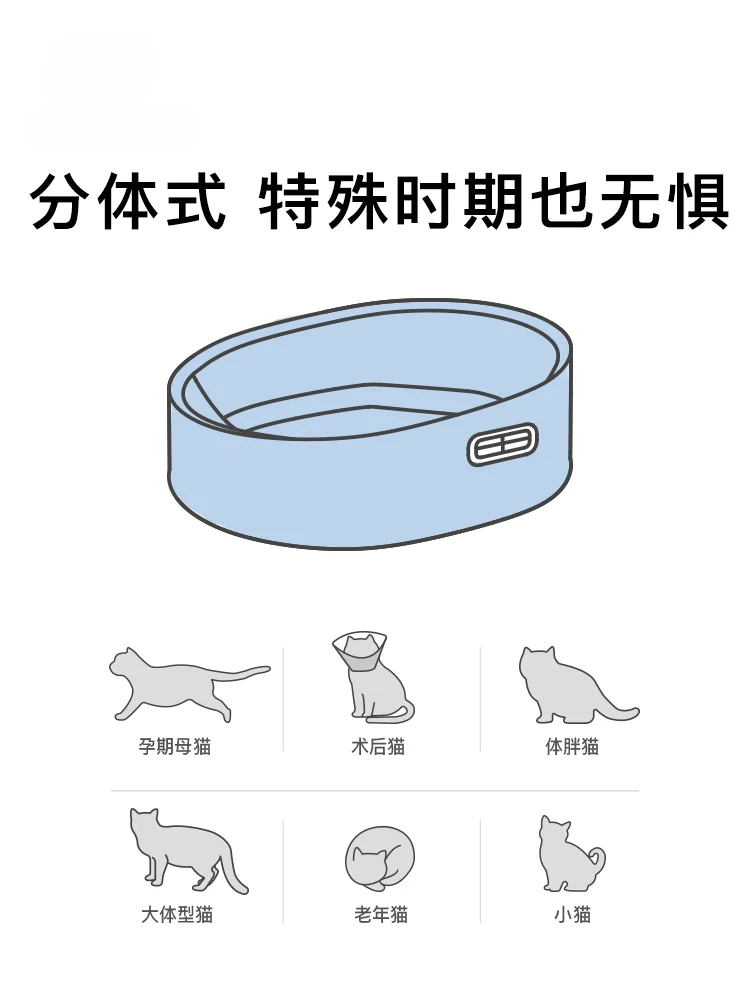 分体式 特殊时期也无惧

孕期母猫

术后猫

体胖猫

大体型猫

老年猫

小猫