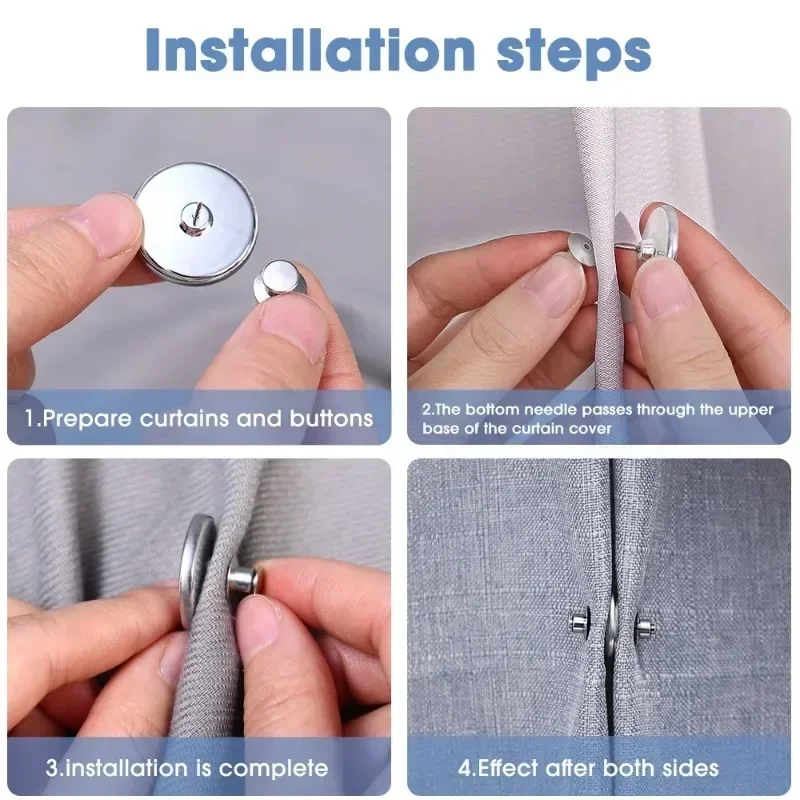 Installation steps

1.Prepare curtains and buttons

2.The bottom needle passes through the upper base of the curtain cover

3.installation is complete

4.Effect after both sides