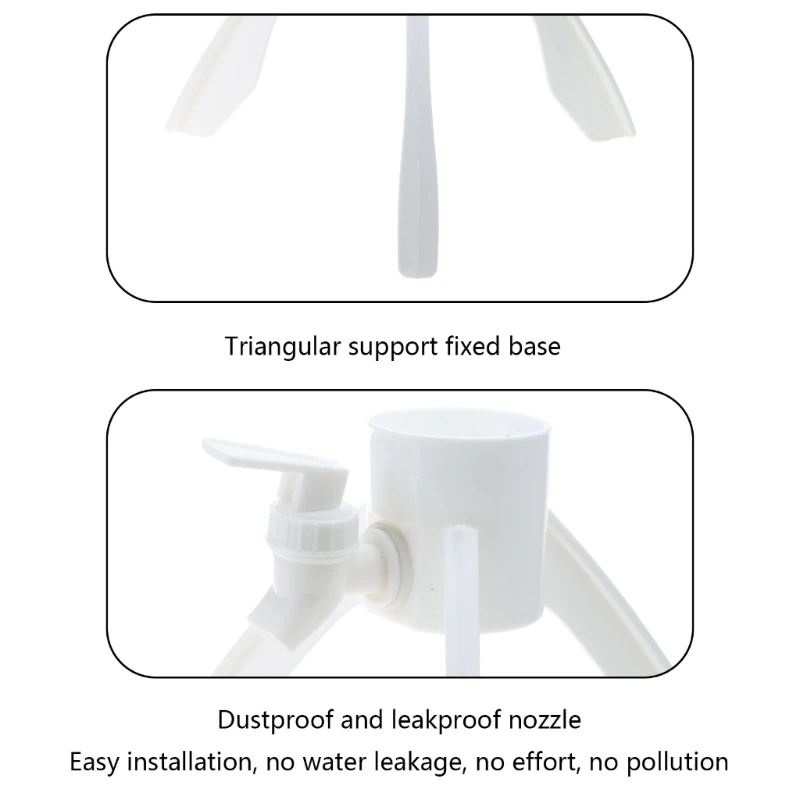 Triangular support fixed base

Dustproof and leakproof nozzle
Easy installation, no water leakage, no effort, no pollution