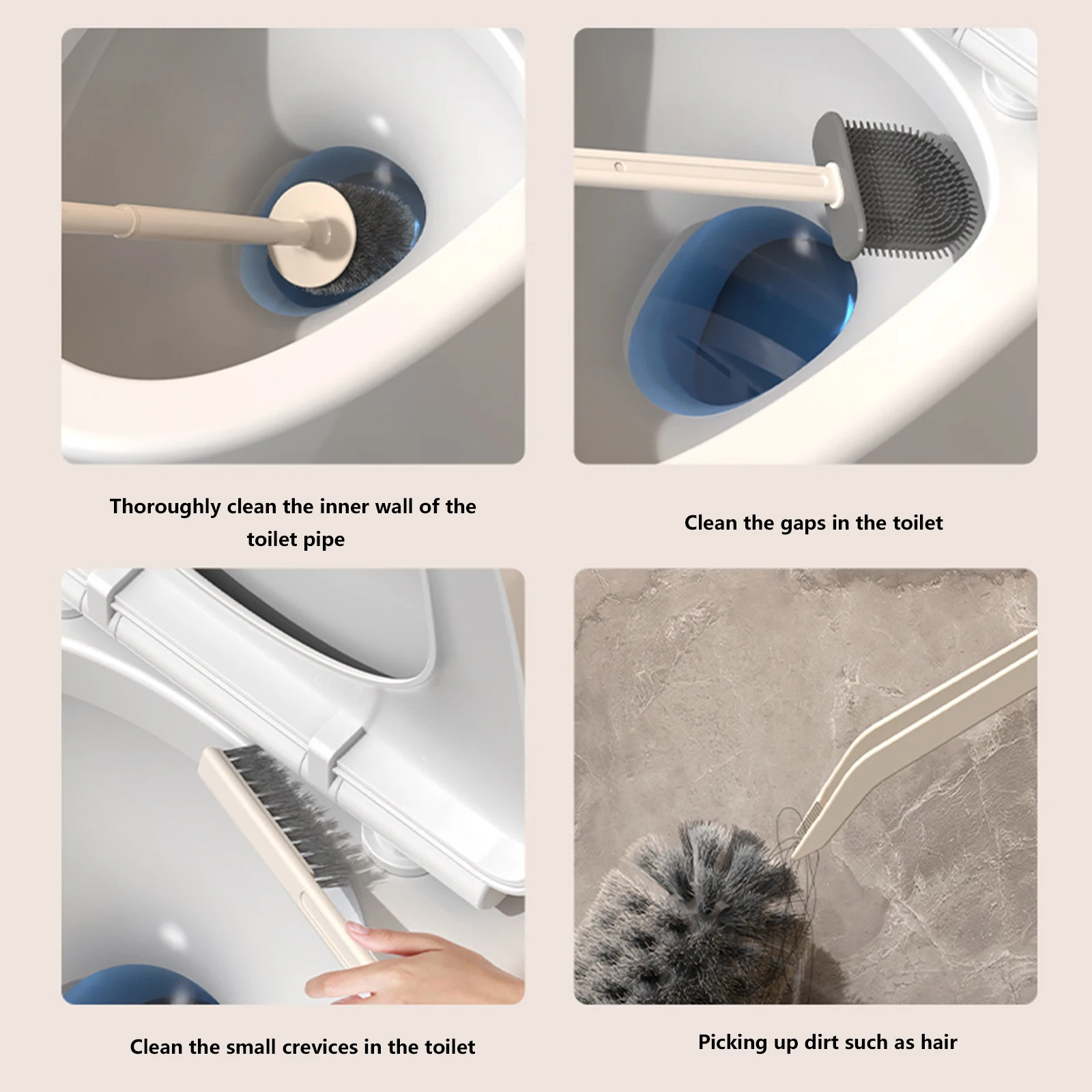 Thoroughly clean the inner wall of the toilet pipe

Clean the gaps in the toilet

Clean the small crevices in the toilet

Picking up dirt such as hair