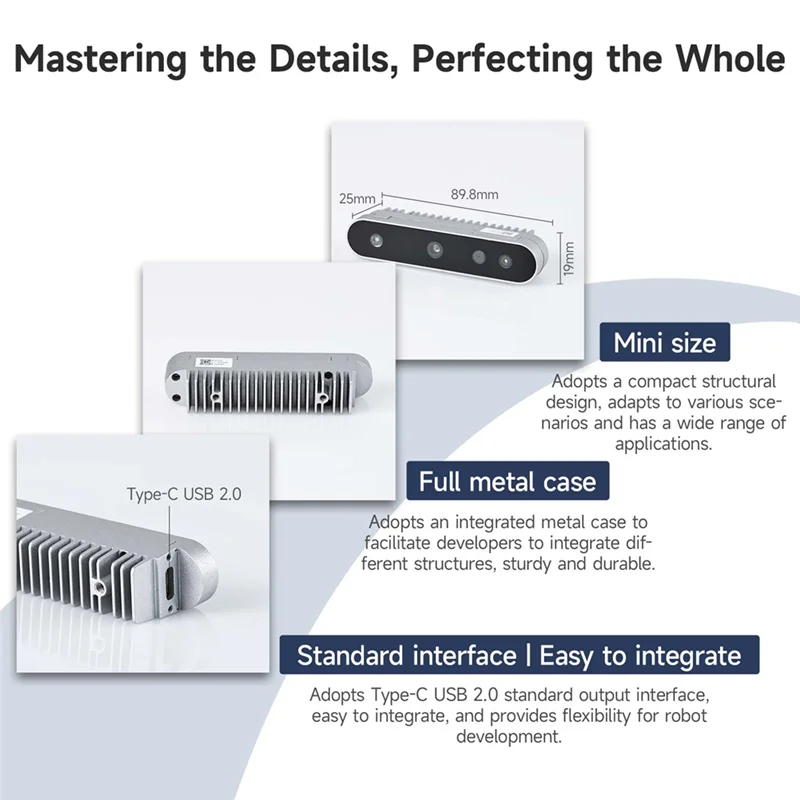 Mastering the Details, Perfecting the Whole

25mm
89.8mm
19mm

Mini size

Adopts a compact structural design, adapts to various scenarios and has a wide range of applications.

Type-C USB 2.0

Full metal case

Adopts an integrated metal case to facilitate developers to integrate different structures, sturdy and durable.

Standard interface | Easy to integrate

Adopts Type-C USB 2.0 standard output interface, easy to integrate, and provides flexibility for robot development.