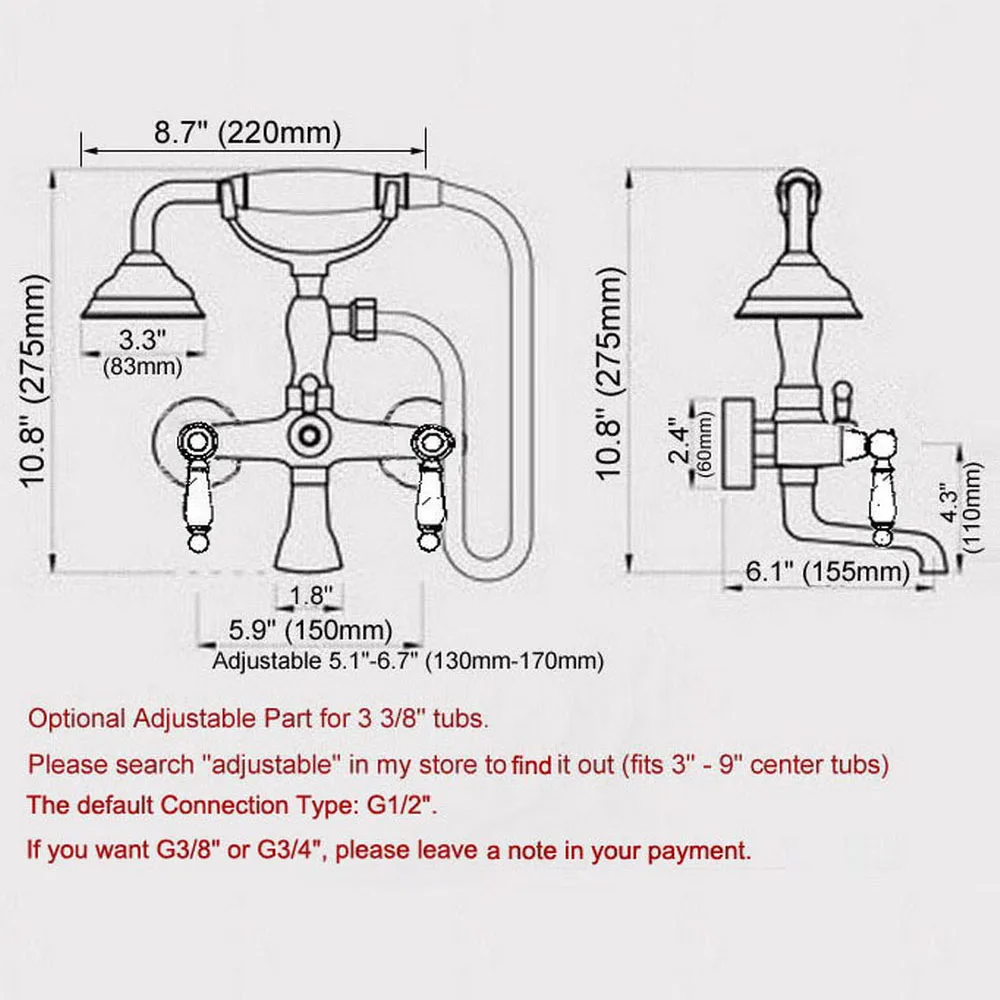 8.7" (220mm)

10.8" (275mm)

3.3"
(83mm)

1.8"

5.9" (150mm)
Adjustable 5.1"-6.7" (130mm-170mm)

10.8" (275mm)

2.4"
(60mm)

4.3"
(110mm)

6.1" (155mm)

Optional Adjustable Part for 3 3/8" tubs.

Please search "adjustable" in my store to find it out (fits 3" - 9" center tubs)

The default Connection Type: G1/2".

If you want G3/8" or G3/4", please leave a note in your payment.