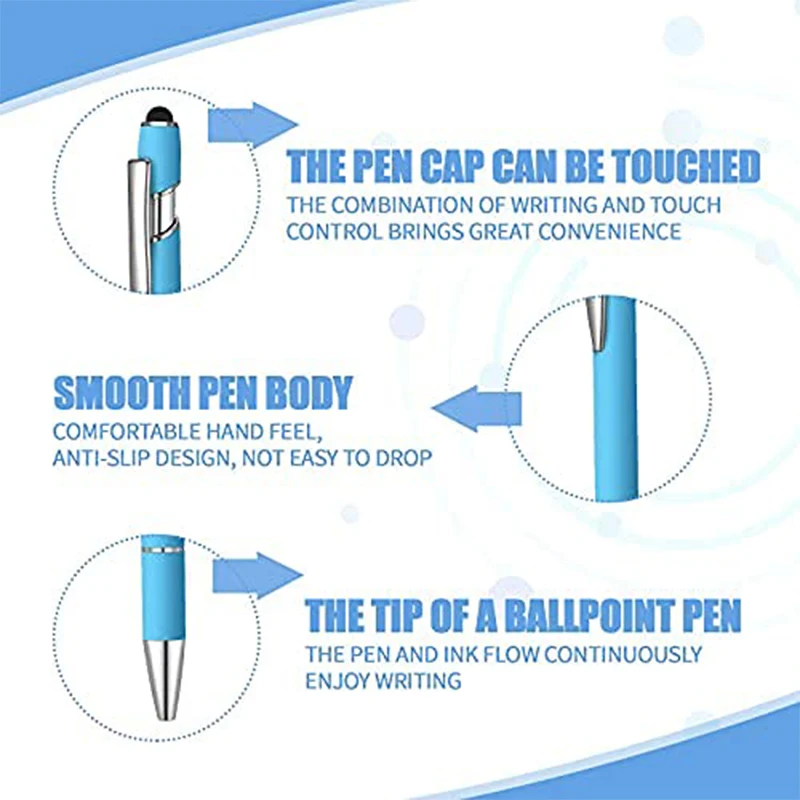 THE PEN CAP CAN BE TOUCHED
THE COMBINATION OF WRITING AND TOUCH CONTROL BRINGS GREAT CONVENIENCE

SMOOTH PEN BODY
COMFORTABLE HAND FEEL, ANTI-SLIP DESIGN, NOT EASY TO DROP

THE TIP OF A BALLPOINT PEN
THE PEN AND INK FLOW CONTINUOUSLY ENJOY WRITING