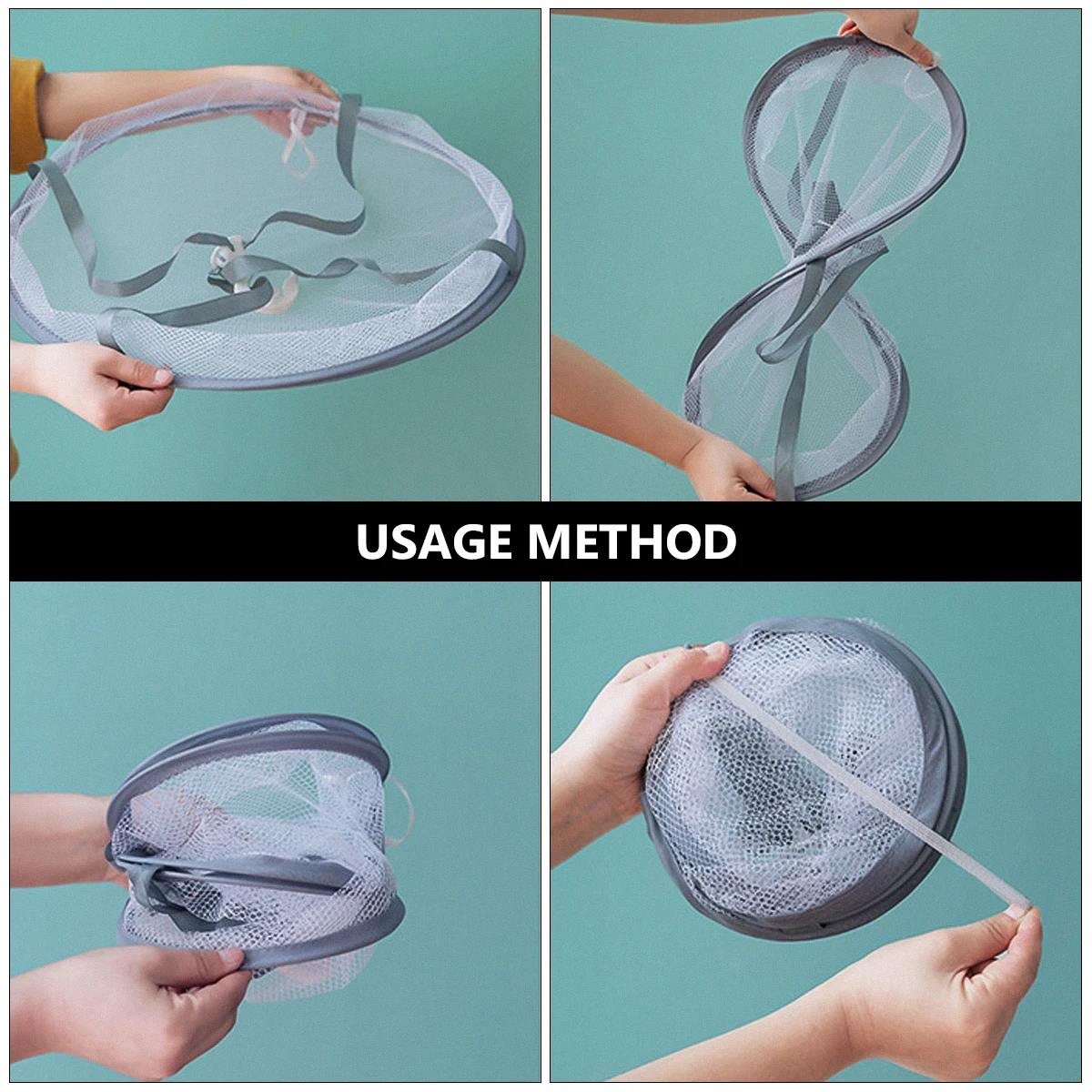 USAGE METHOD