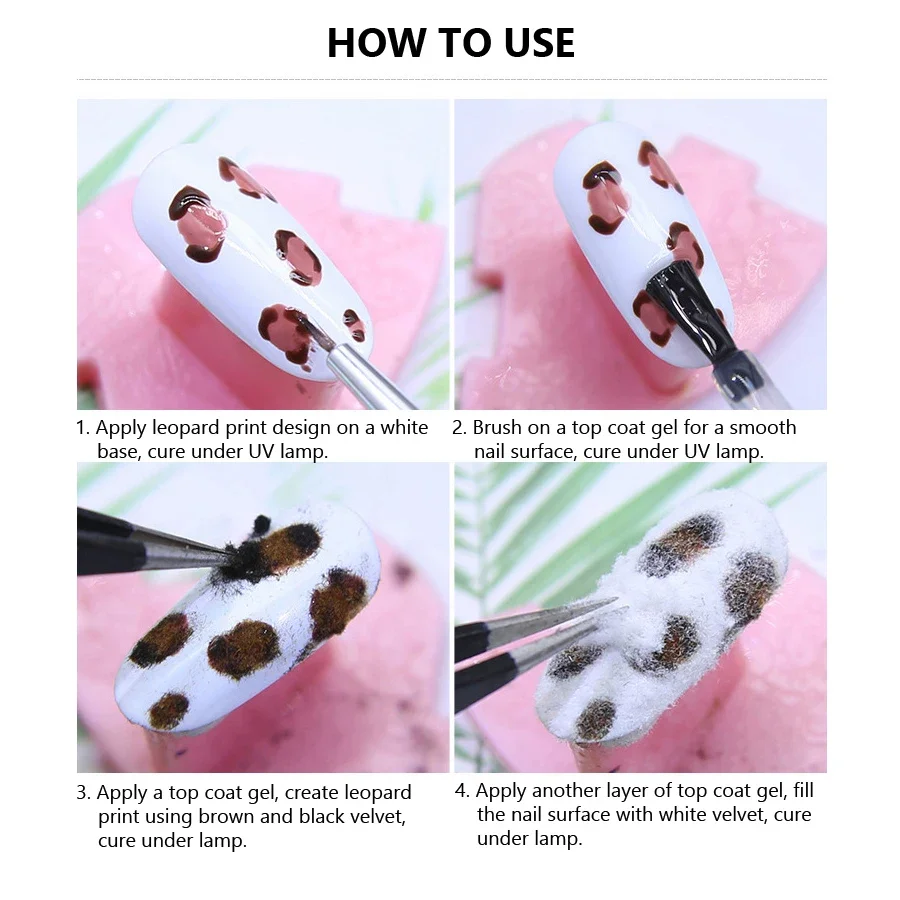 HOW TO USE

1. Apply leopard print design on a white base, cure under UV lamp.

2. Brush on a top coat gel for a smooth nail surface, cure under UV lamp.

3. Apply a top coat gel, create leopard print using brown and black velvet, cure under lamp.

4. Apply another layer of top coat gel, fill the nail surface with white velvet, cure under lamp.