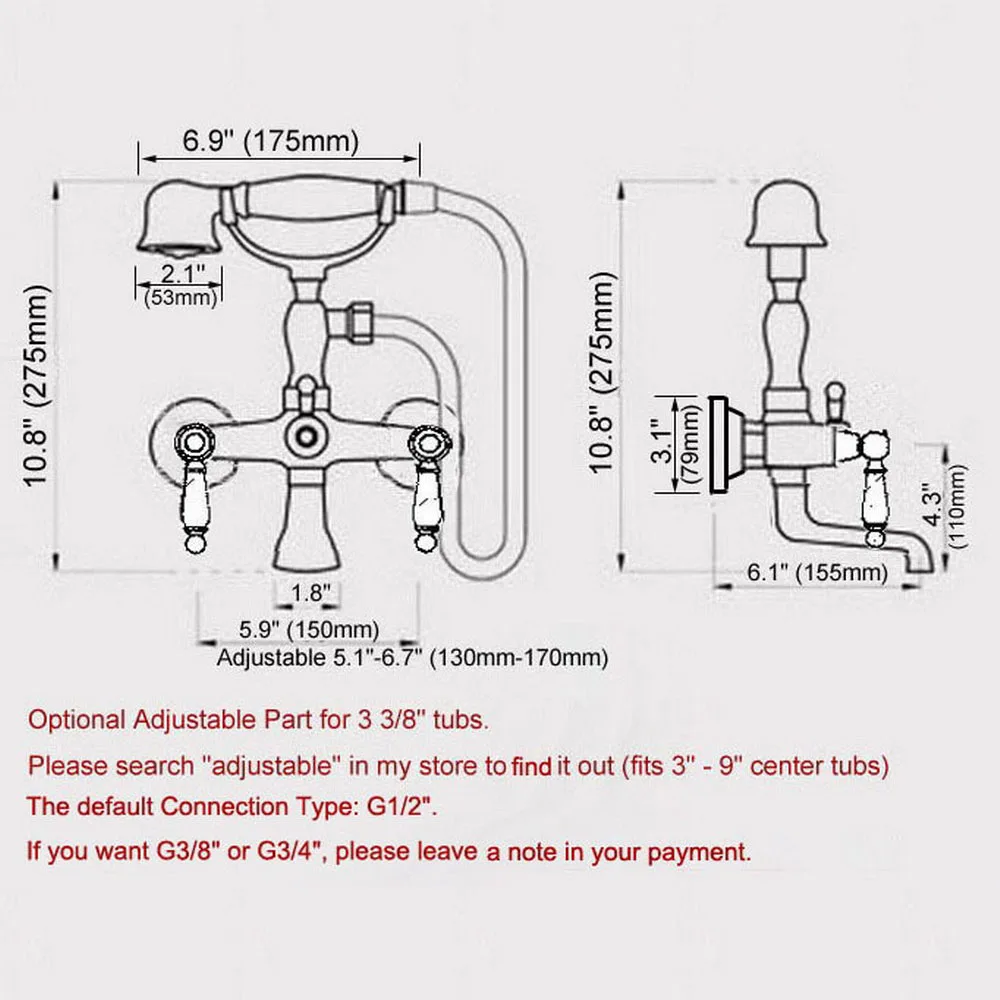 6.9" (175mm)

2.1" (53mm)

10.8" (275mm)

1.8"

5.9" (150mm)

Adjustable 5.1"-6.7" (130mm-170mm)

10.8" (275mm)

3.1" (79mm)

4.3" (110mm)

6.1" (155mm)

Optional Adjustable Part for 3 3/8" tubs.

Please search "adjustable" in my store to find it out (fits 3" - 9" center tubs)

The default Connection Type: G1/2".

If you want G3/8" or G3/4", please leave a note in your payment.