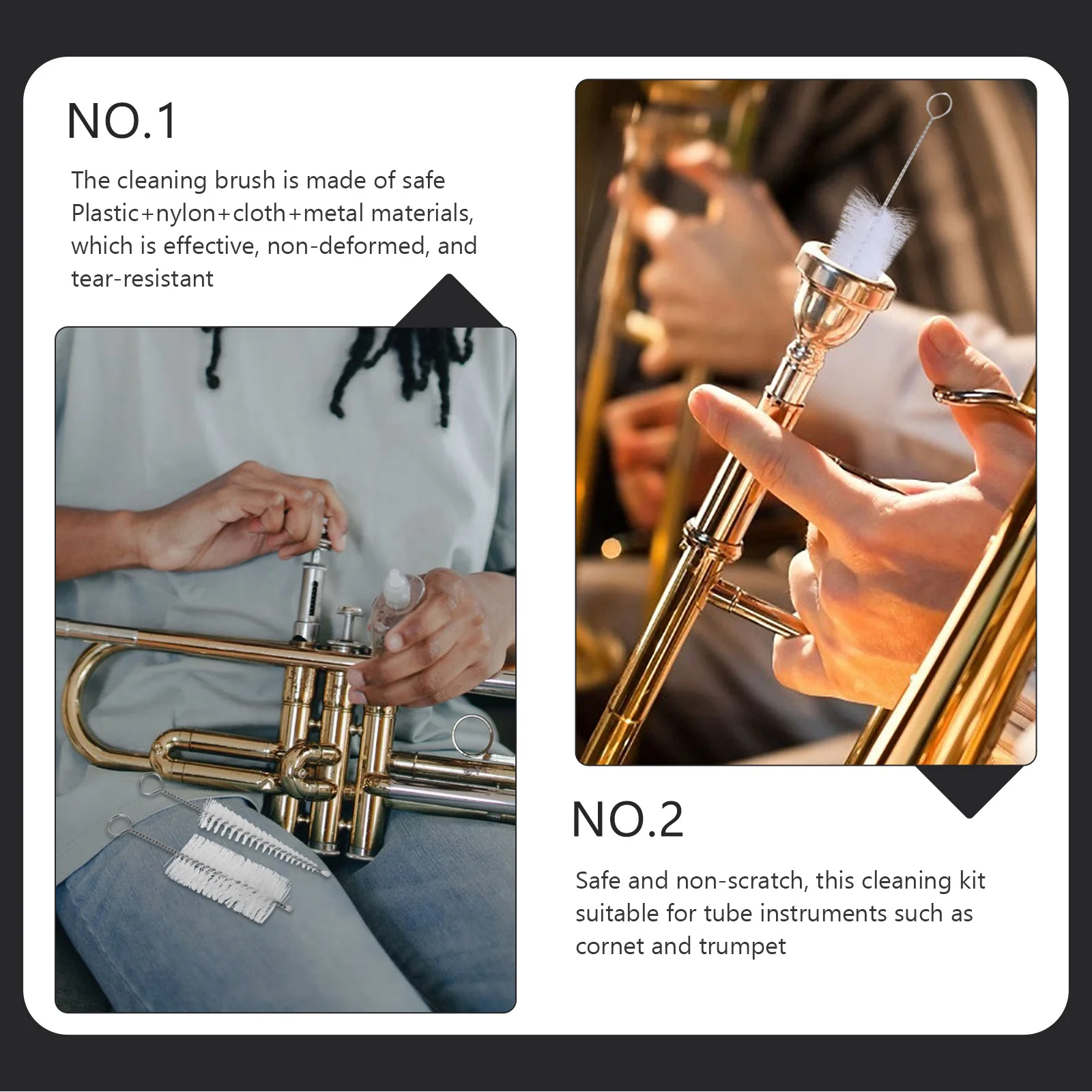 NO.1

The cleaning brush is made of safe Plastic+nylon+cloth+metal materials, which is effective, non-deformed, and tear-resistant

NO.2

Safe and non-scratch, this cleaning kit suitable for tube instruments such as cornet and trumpet