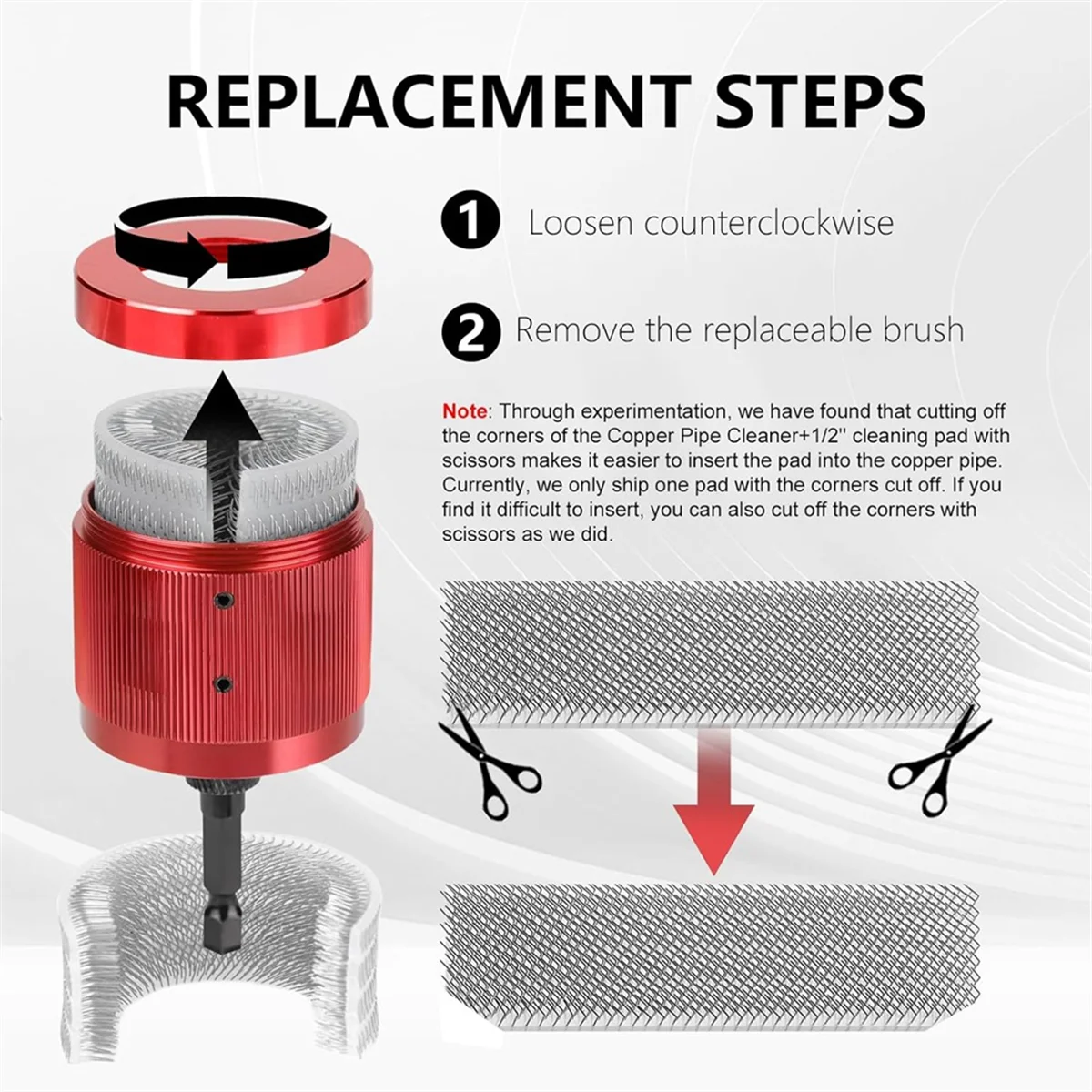 REPLACEMENT STEPS

1 Loosen counterclockwise

2 Remove the replaceable brush

Note: Through experimentation, we have found that cutting off the corners of the Copper Pipe Cleaner+1/2'' cleaning pad with scissors makes it easier to insert the pad into the copper pipe. Currently, we only ship one pad with the corners cut off. If you find it difficult to insert, you can also cut off the corners with scissors as we did.