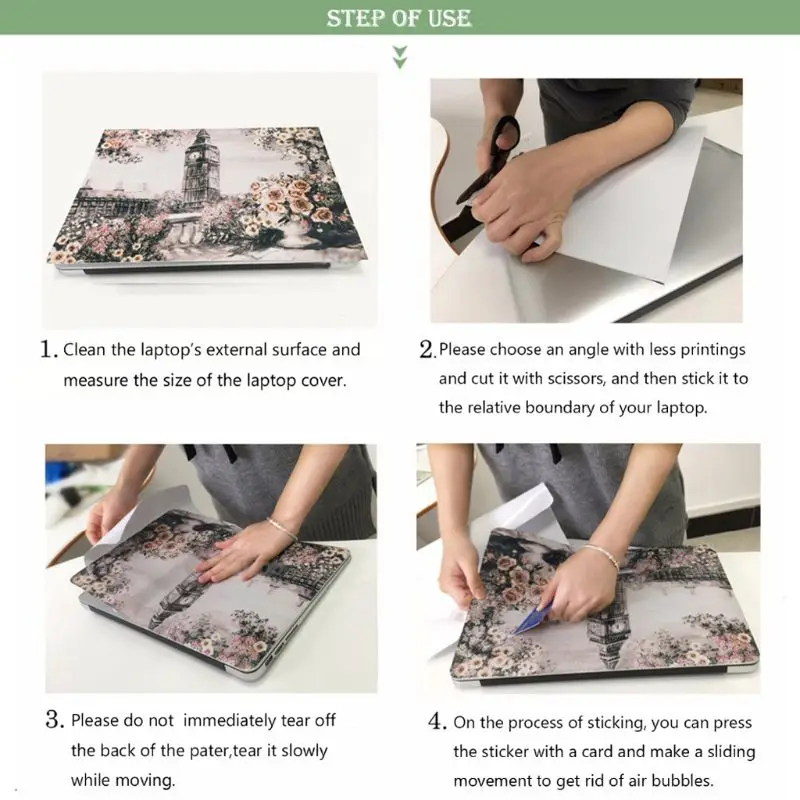 STEP OF USE

1. Clean the laptop's external surface and measure the size of the laptop cover.

2. Please choose an angle with less printings and cut it with scissors, and then stick it to the relative boundary of your laptop.

3. Please do not immediately tear off the back of the pater,tear it slowly while moving.

4. On the process of sticking, you can press the sticker with a card and make a sliding movement to get rid of air bubbles.