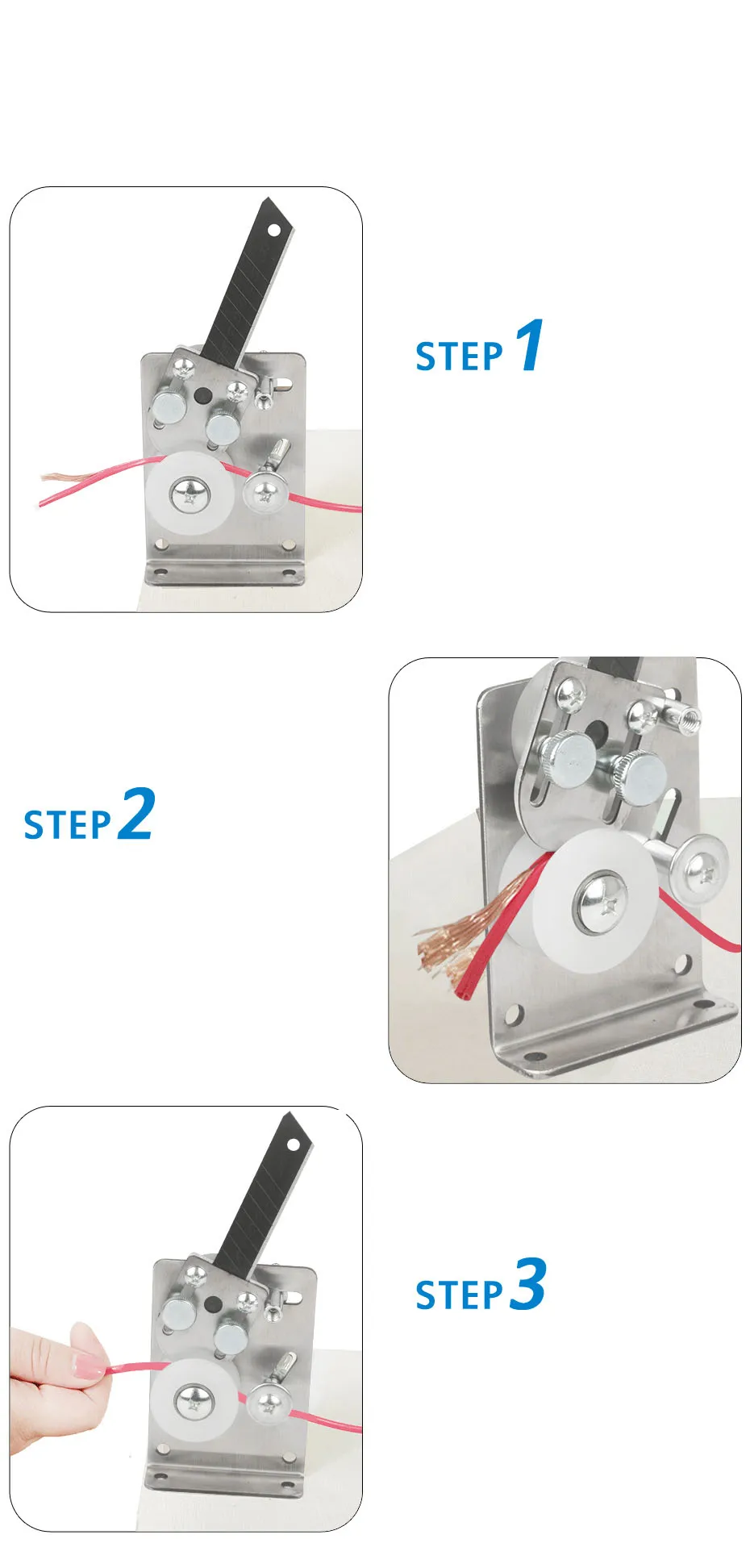 STEP 1

STEP 2

STEP 3