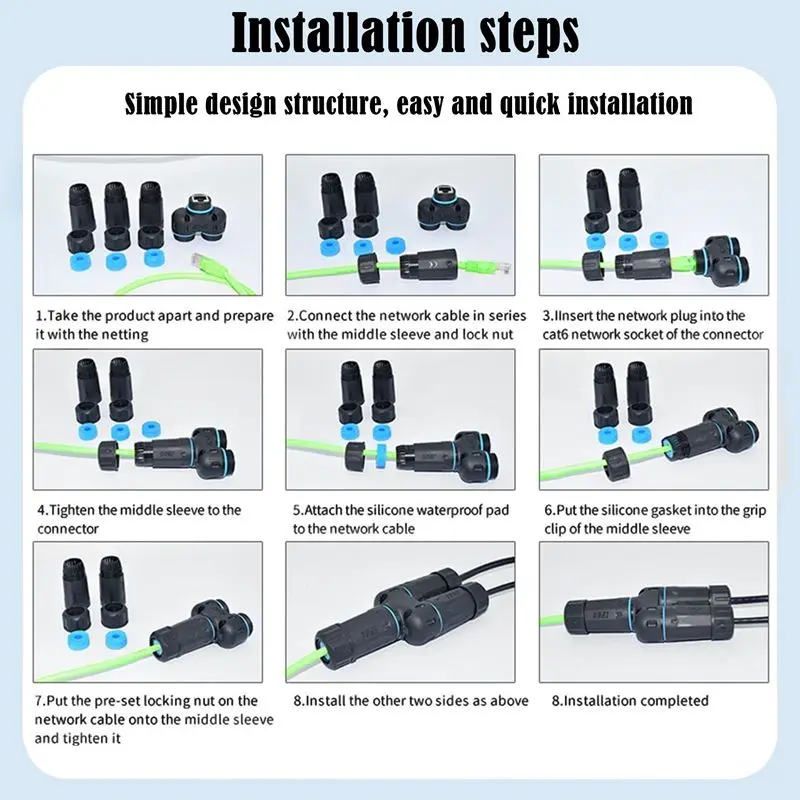 Installation steps

Simple design structure, easy and quick installation

1.Take the product apart and prepare it with the netting

2.Connect the network cable in series with the middle sleeve and lock nut

3.IInsert the network plug into the cat6 network socket of the connector

4.Tighten the middle sleeve to the connector

5.Attach the silicone waterproof pad to the network cable

6.Put the silicone gasket into the grip clip of the middle sleeve

7.Put the pre-set locking nut on the network cable onto the middle sleeve and tighten it

8.Install the other two sides as above

8.Installation completed