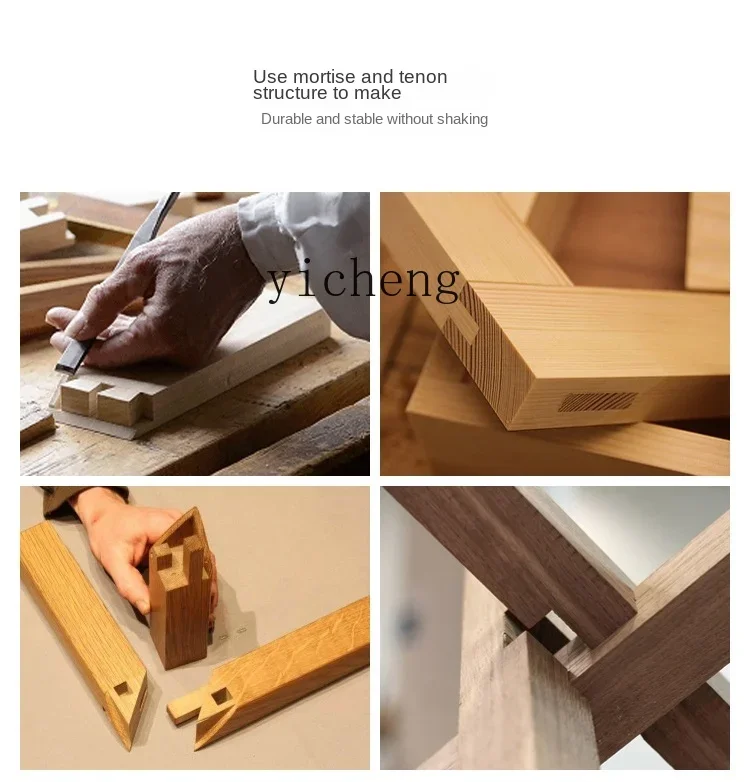 Use mortise and tenon structure to make

Durable and stable without shaking

yicheng