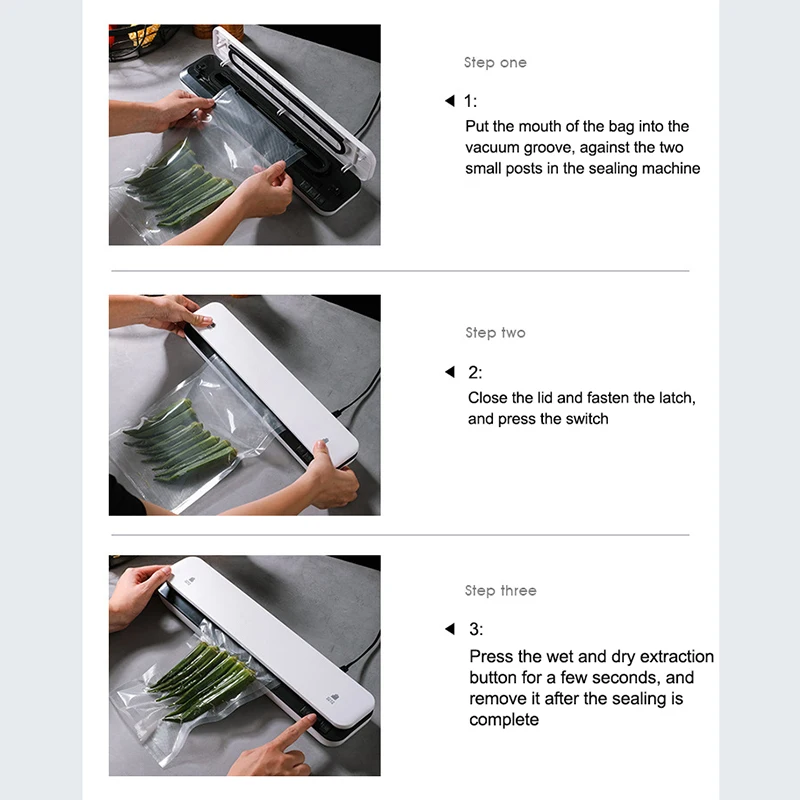 Step one

◀ 1:
Put the mouth of the bag into the vacuum groove, against the two small posts in the sealing machine

Step two

◀ 2:
Close the lid and fasten the latch, and press the switch

Step three

◀ 3:
Press the wet and dry extraction button for a few seconds, and remove it after the sealing is complete