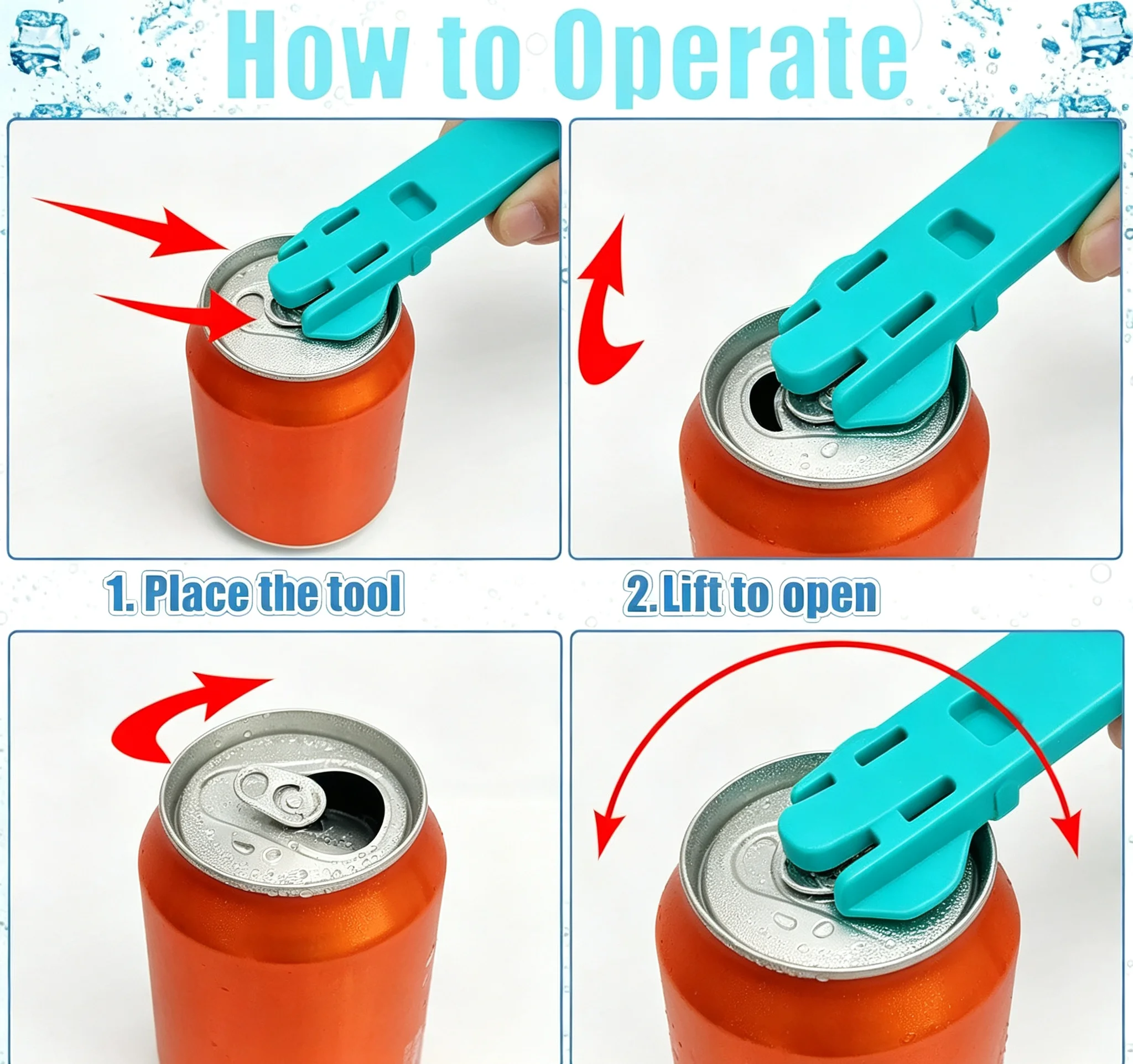 How to Operate

1. Place the tool

2.Lift to open