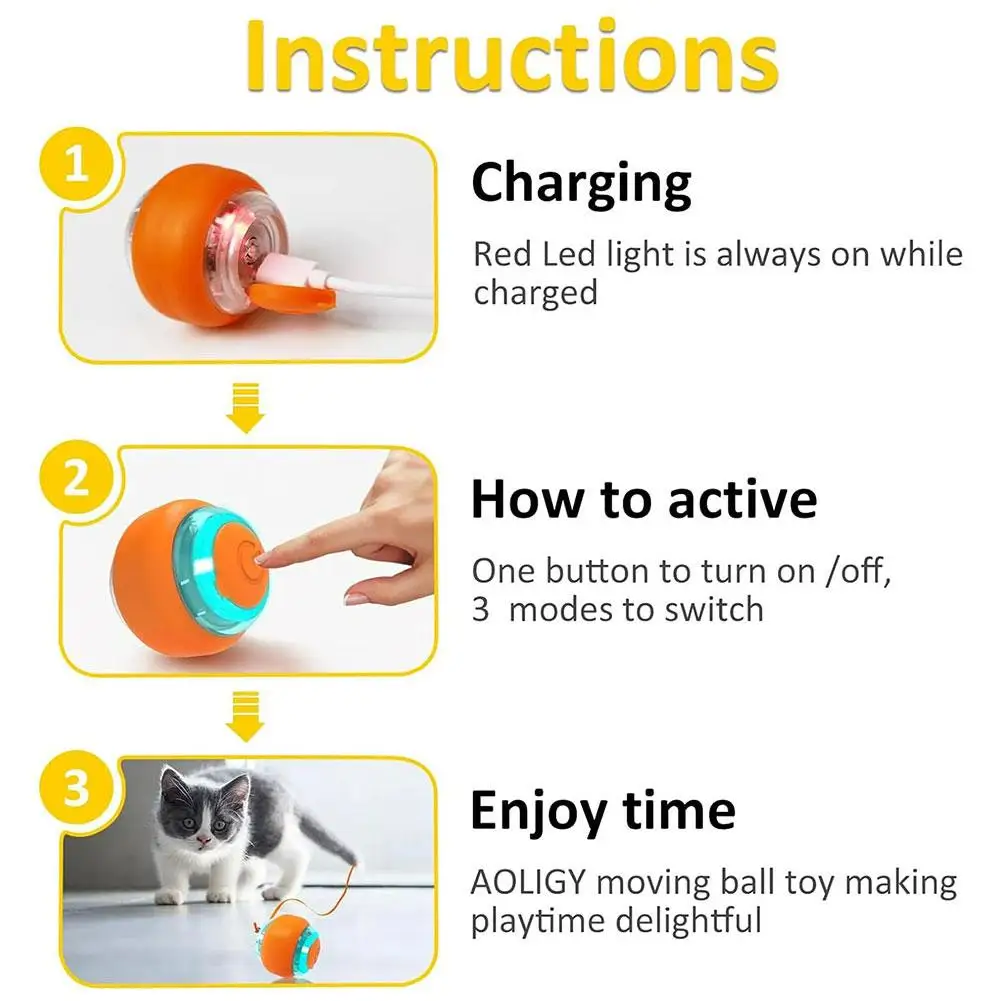 Instructions

1

Charging

Red Led light is always on while charged

2

How to active

One button to turn on /off, 3 modes to switch

3

Enjoy time

AOLIGY moving ball toy making playtime delightful