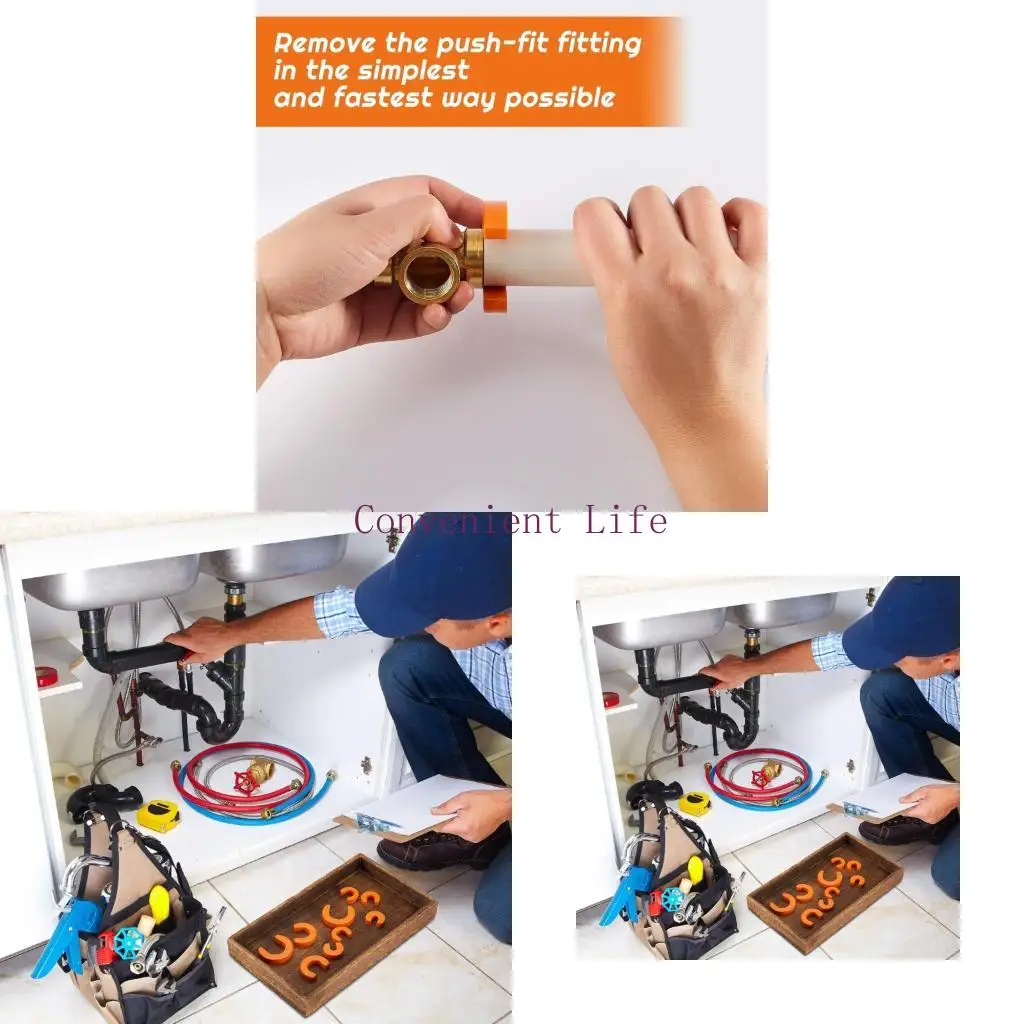 Remove the push-fit fitting in the simplest and fastest way possible

Convenient Life