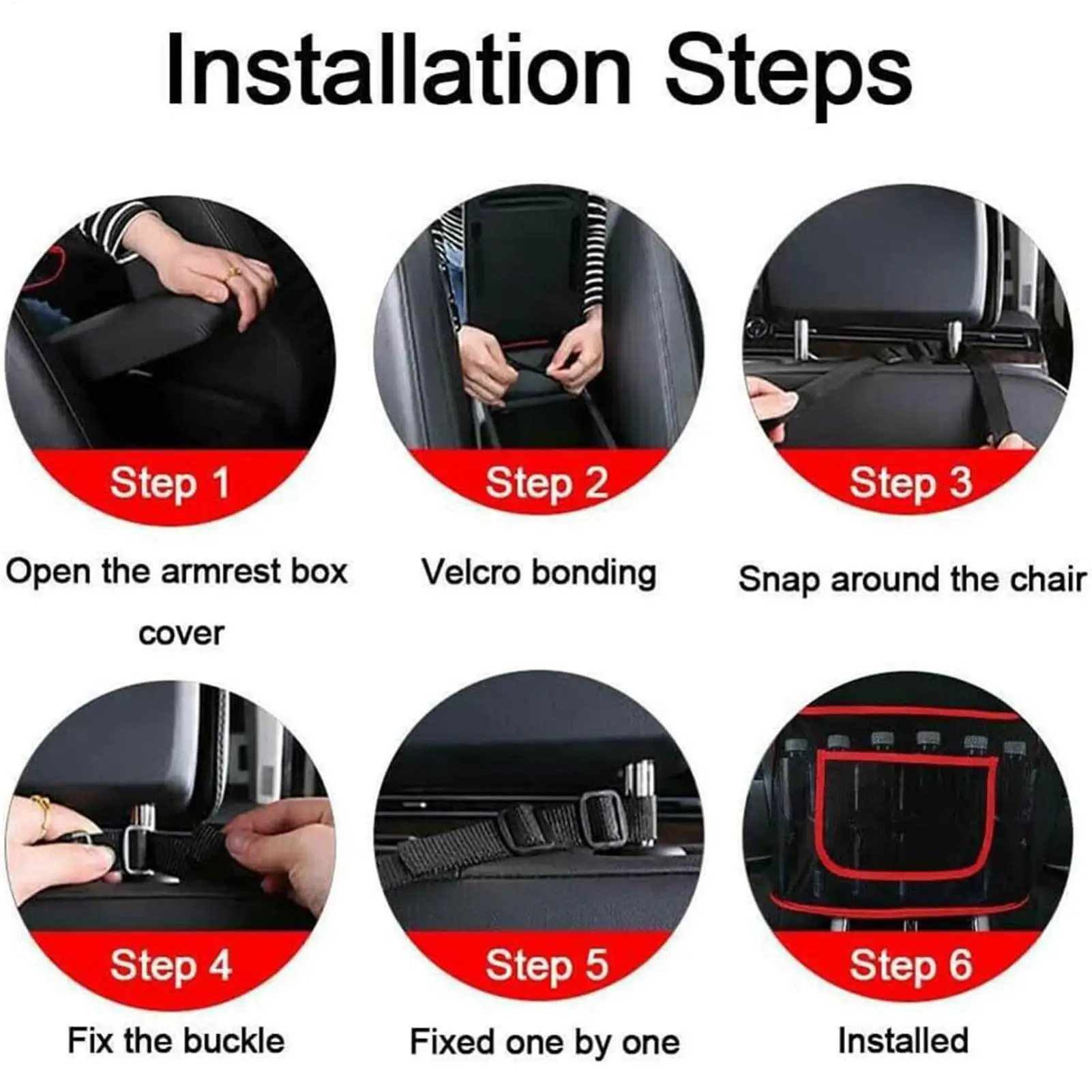 Installation Steps

Step 1
Open the armrest box cover

Step 2
Velcro bonding

Step 3
Snap around the chair

Step 4
Fix the buckle

Step 5
Fixed one by one

Step 6
Installed