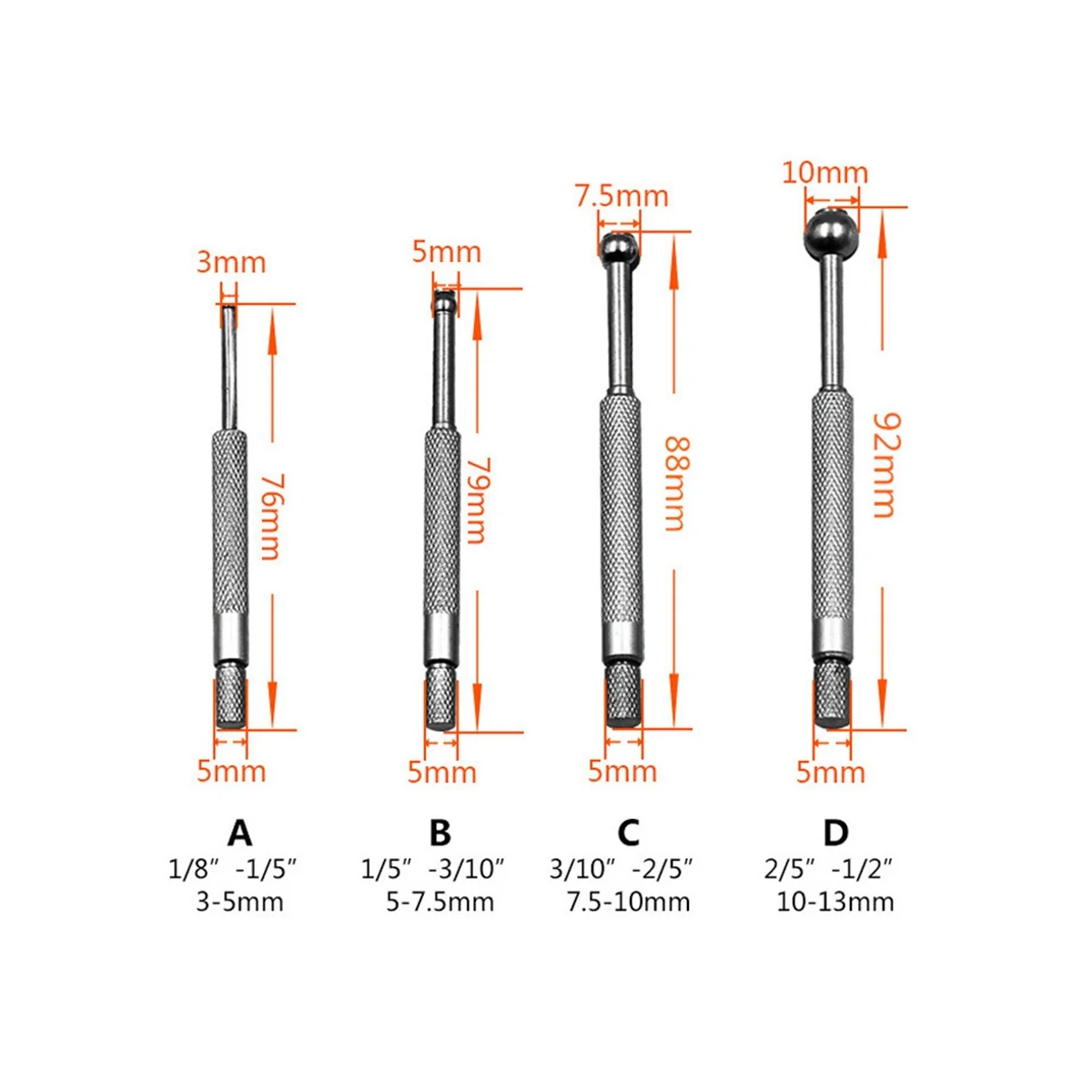 3mm
76mm
5mm
A
1/8″ -1/5″
3-5mm

5mm
79mm
5mm
B
1/5″ -3/10″
5-7.5mm

7.5mm
88mm
5mm
C
3/10″ -2/5″
7.5-10mm

10mm
92mm
5mm
D
2/5″ -1/2″
10-13mm