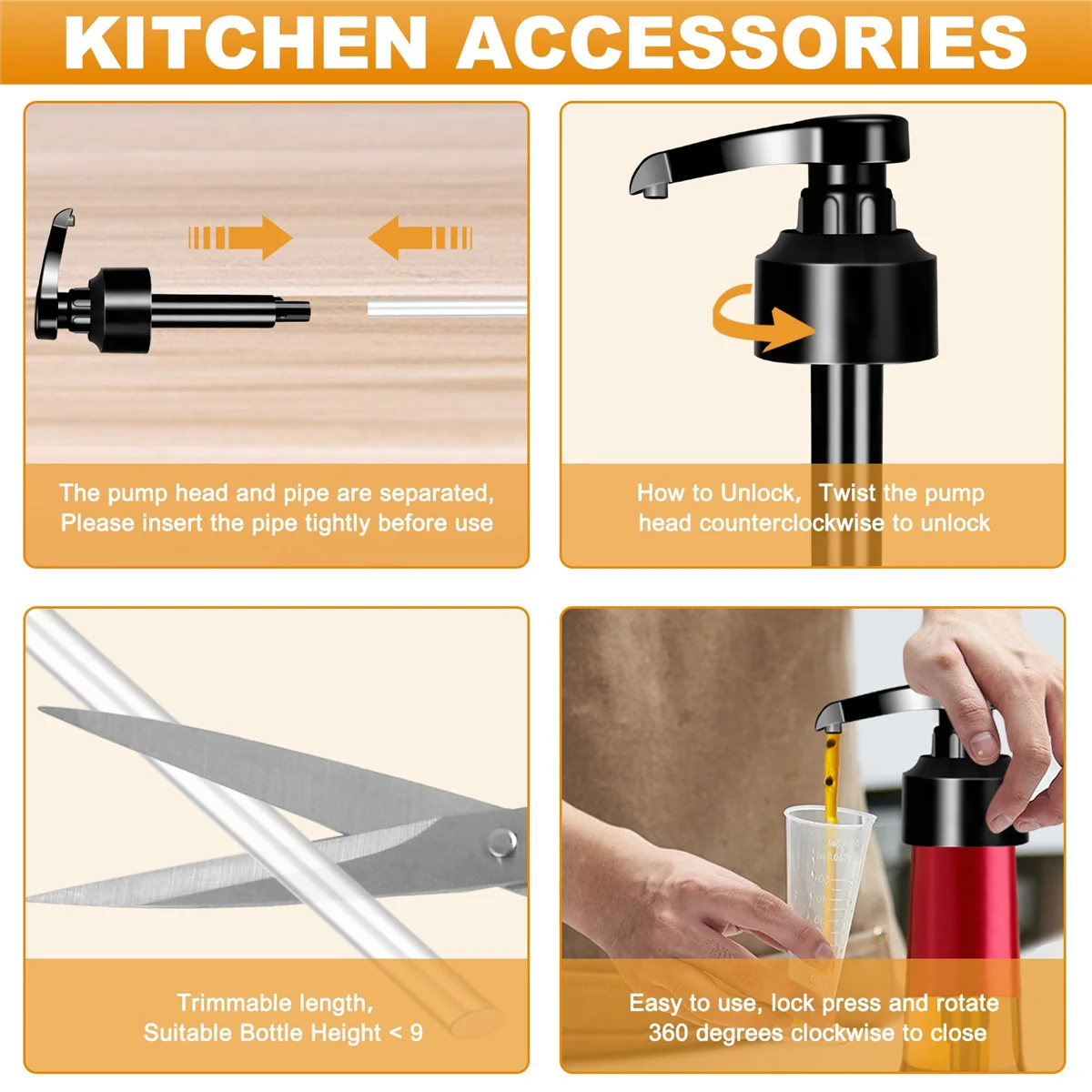 KITCHEN ACCESSORIES

The pump head and pipe are separated, Please insert the pipe tightly before use

How to Unlock, Twist the pump head counterclockwise to unlock

Trimmable length, Suitable Bottle Height < 9

Easy to use, lock press and rotate 360 degrees clockwise to close