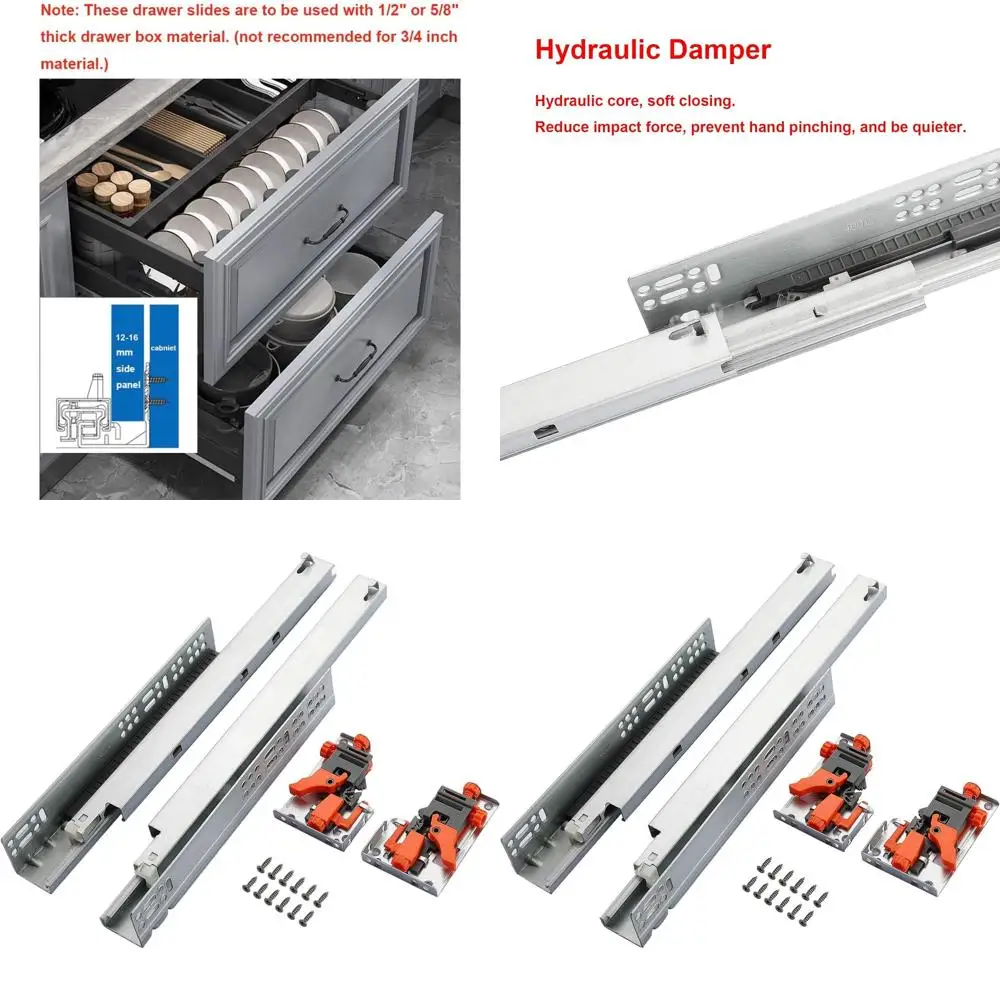 Note: These drawer slides are to be used with 1/2" or 5/8" thick drawer box material. (not recommended for 3/4 inch material.)

12-16 mm side panel

cabniet

Hydraulic Damper

Hydraulic core, soft closing.

Reduce impact force, prevent hand pinching, and be quieter.