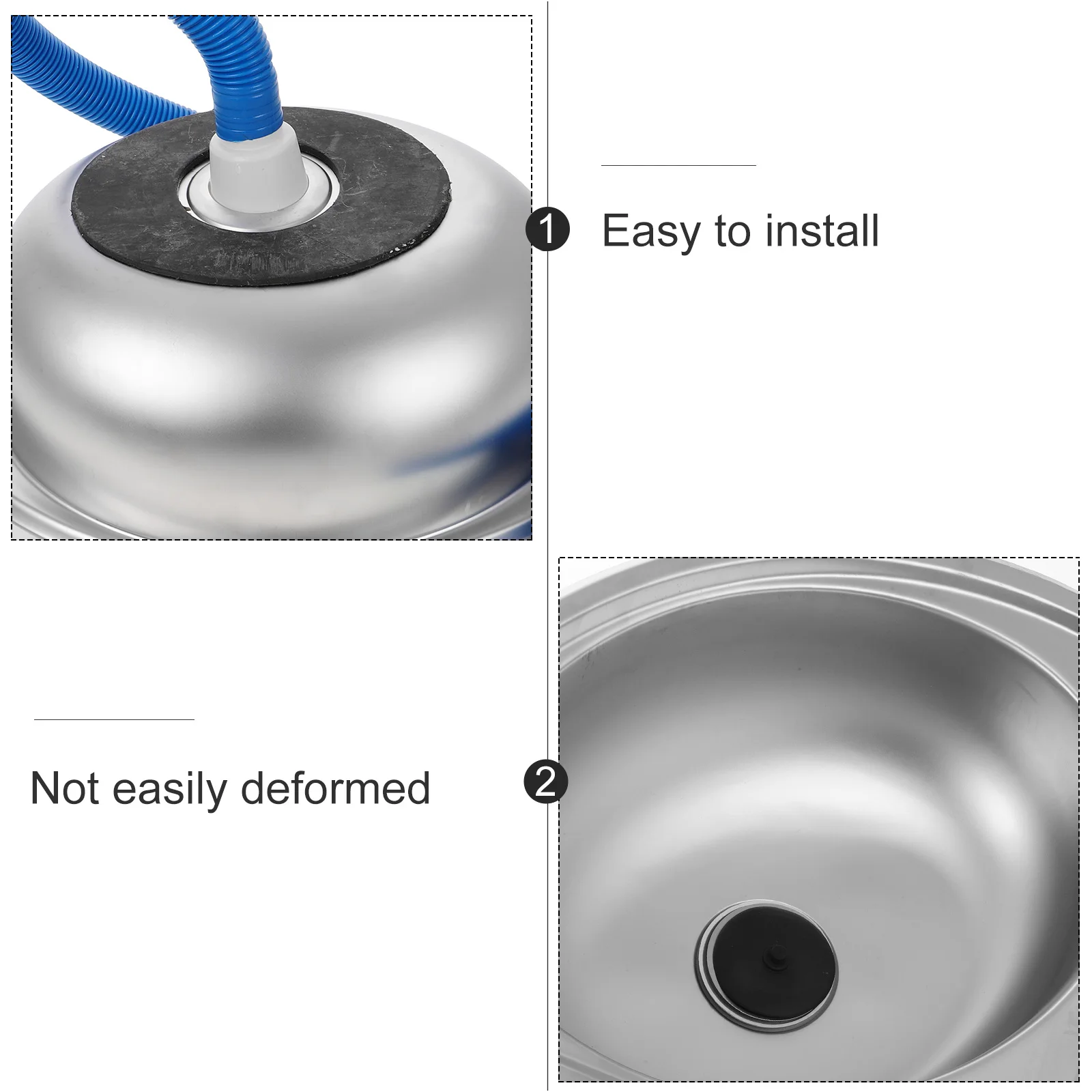 1

Easy to install

Not easily deformed

2