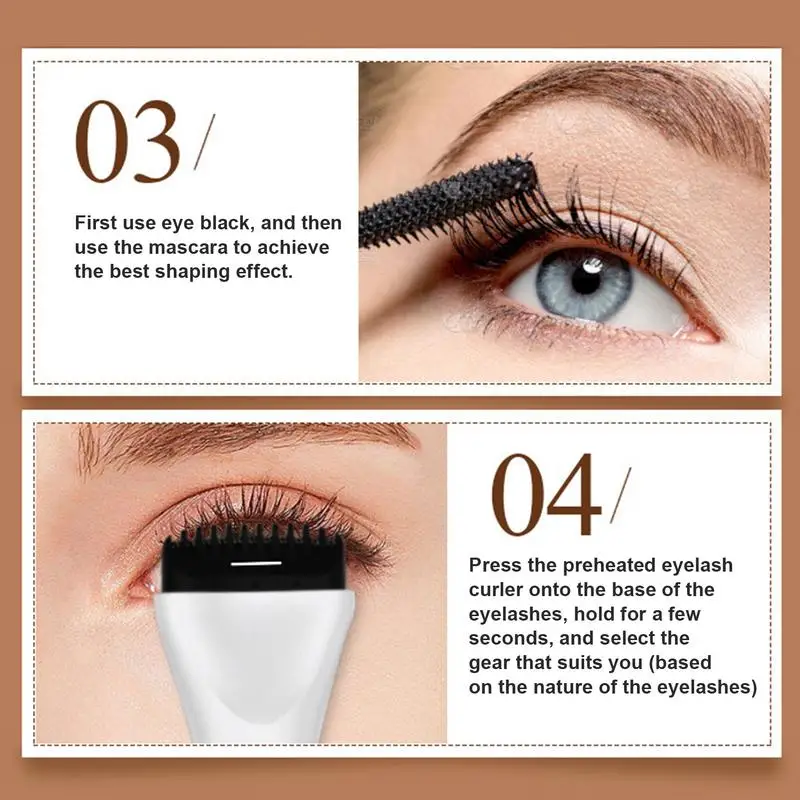 03/

First use eye black, and then use the mascara to achieve the best shaping effect.

04/

Press the preheated eyelash curler onto the base of the eyelashes, hold for a few seconds, and select the gear that suits you (based on the nature of the eyelashes)