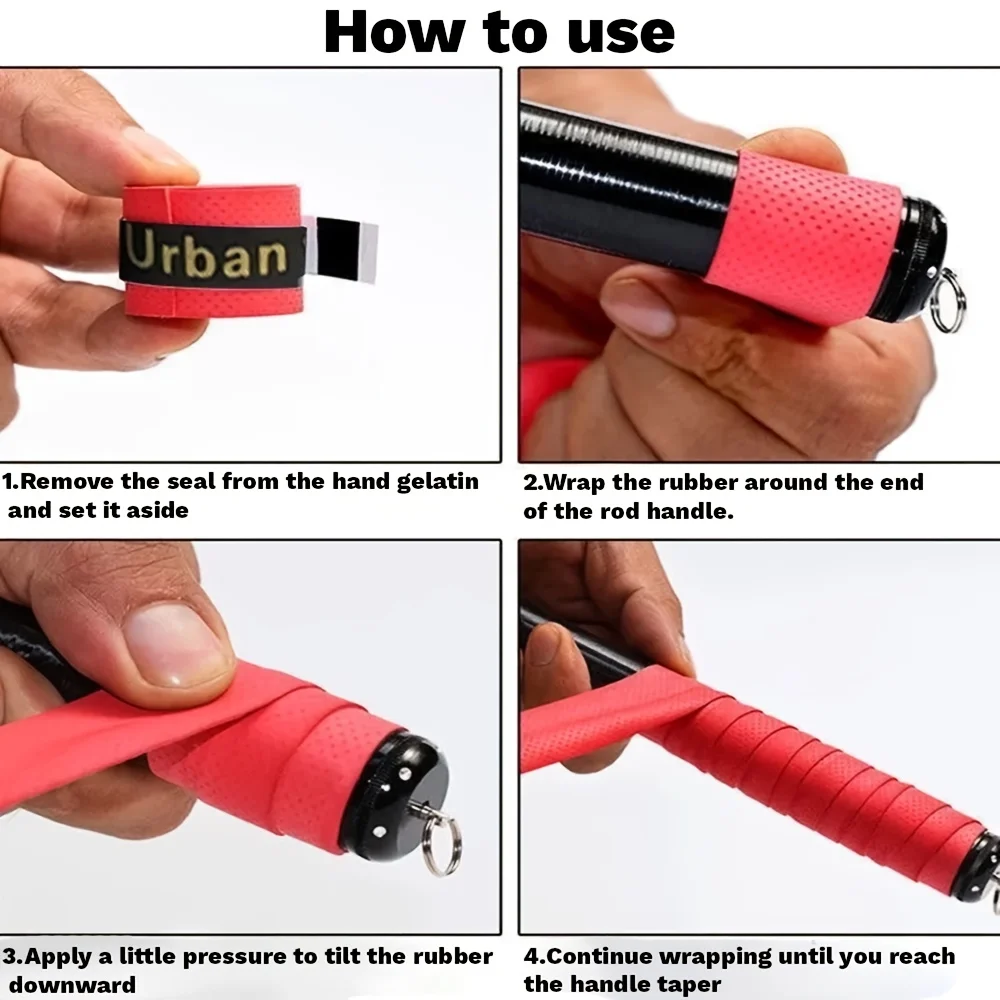 How to use

Urban

1.Remove the seal from the hand gelatin and set it aside

2.Wrap the rubber around the end of the rod handle.

3.Apply a little pressure to tilt the rubber downward

4.Continue wrapping until you reach the handle taper