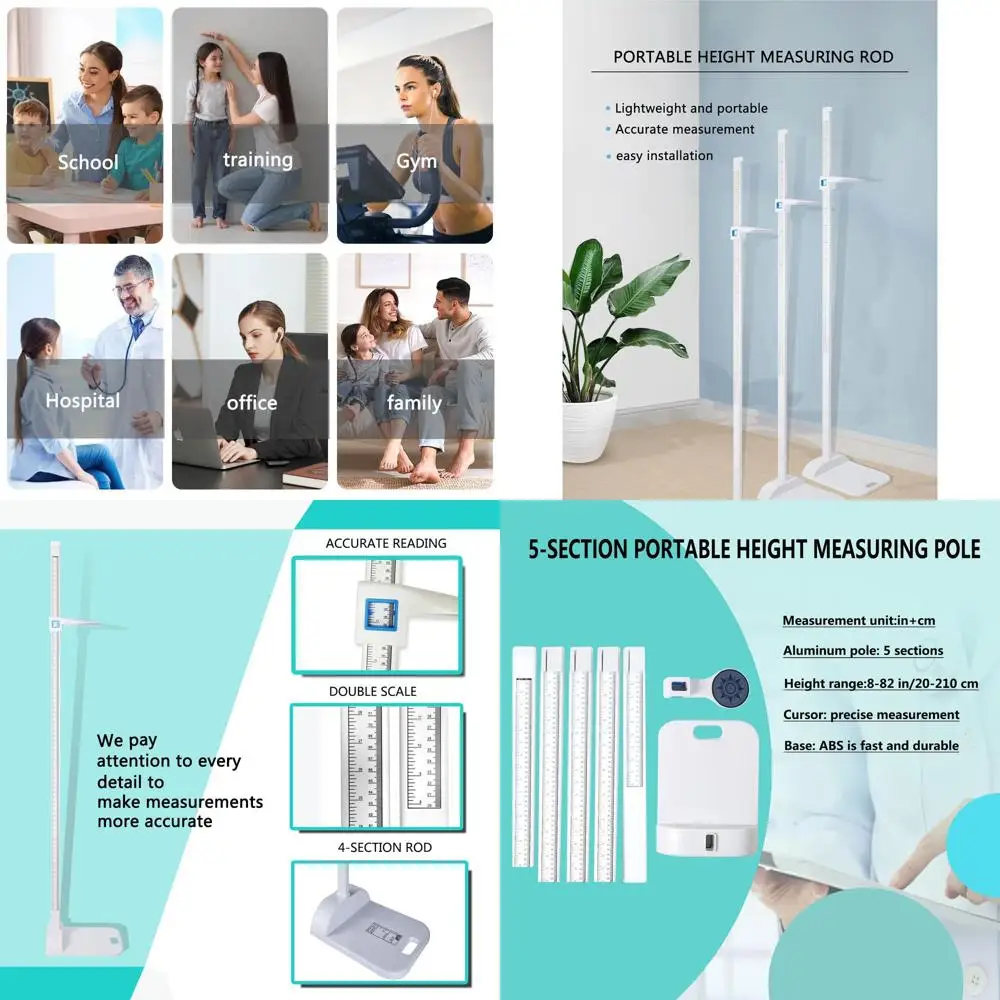 School

training

Gym

Hospital

office

family

PORTABLE HEIGHT MEASURING ROD

Lightweight and portable
Accurate measurement
easy installation

We pay attention to every detail to make measurements more accurate

ACCURATE READING

DOUBLE SCALE

4-SECTION ROD

5-SECTION PORTABLE HEIGHT MEASURING POLE

Measurement unit:in+cm
Aluminum pole: 5 sections
Height range:8-82 in/20-210 cm
Cursor: precise measurement
Base: ABS is fast and durable