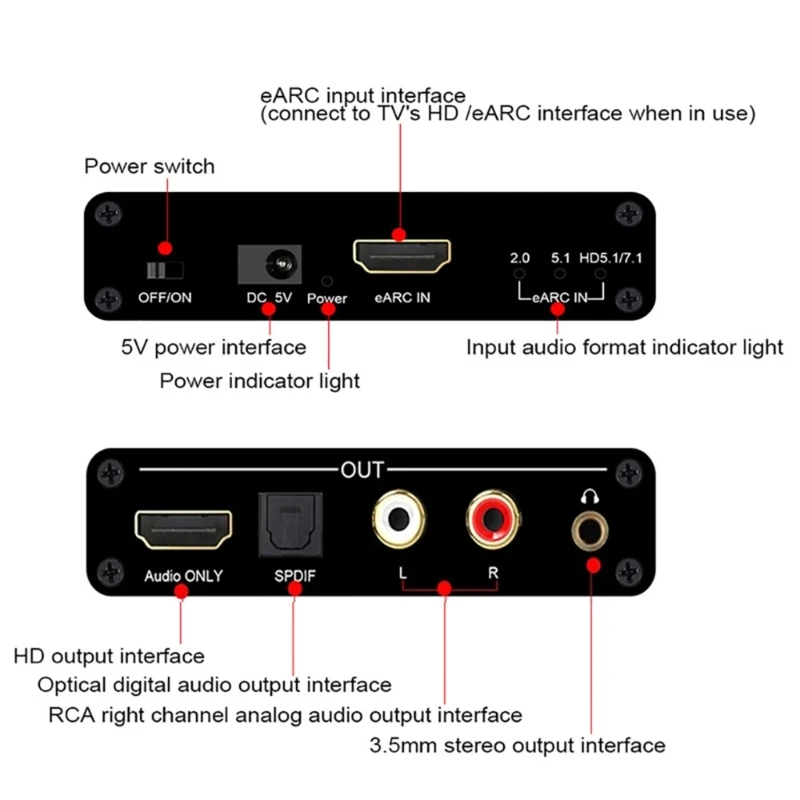 eARC input interface
(connect to TV's HD /eARC interface when in use)

Power switch

OFF/ON

DC 5V

Power

eARC IN

2.0 5.1 HD5.1/7.1

eARC IN

5V power interface

Power indicator light

Input audio format indicator light

OUT

Audio ONLY

SPDIF

L

R

HD output interface

Optical digital audio output interface

RCA right channel analog audio output interface

3.5mm stereo output interface