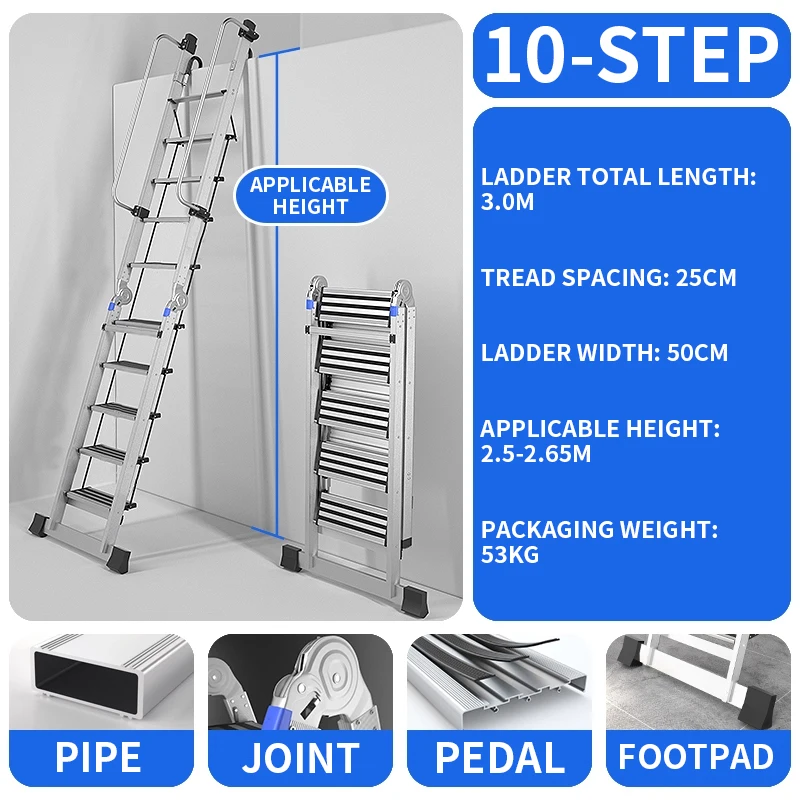 APPLICABLE HEIGHT

10-STEP

LADDER TOTAL LENGTH: 3.0M

TREAD SPACING: 25CM

LADDER WIDTH: 50CM

APPLICABLE HEIGHT: 2.5-2.65M

PACKAGING WEIGHT: 53KG

PIPE

JOINT

PEDAL

FOOTPAD