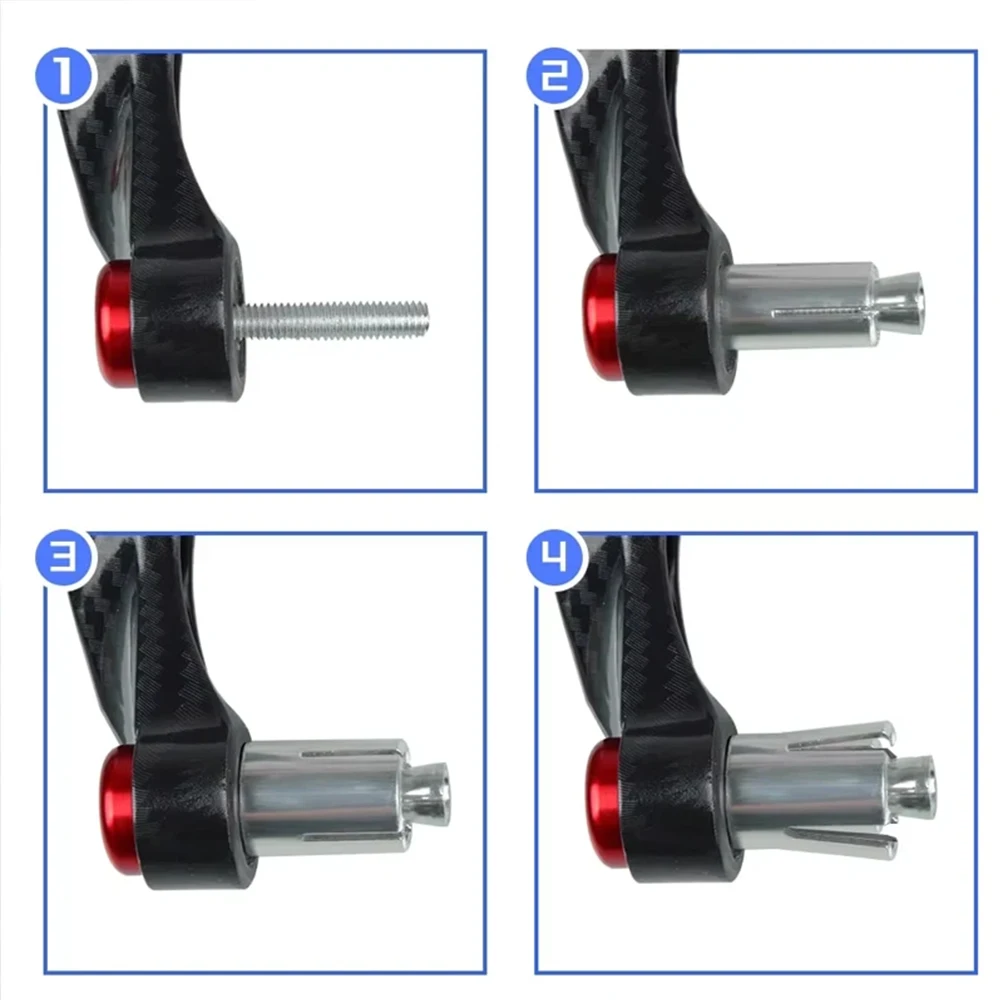 1
2
3
4